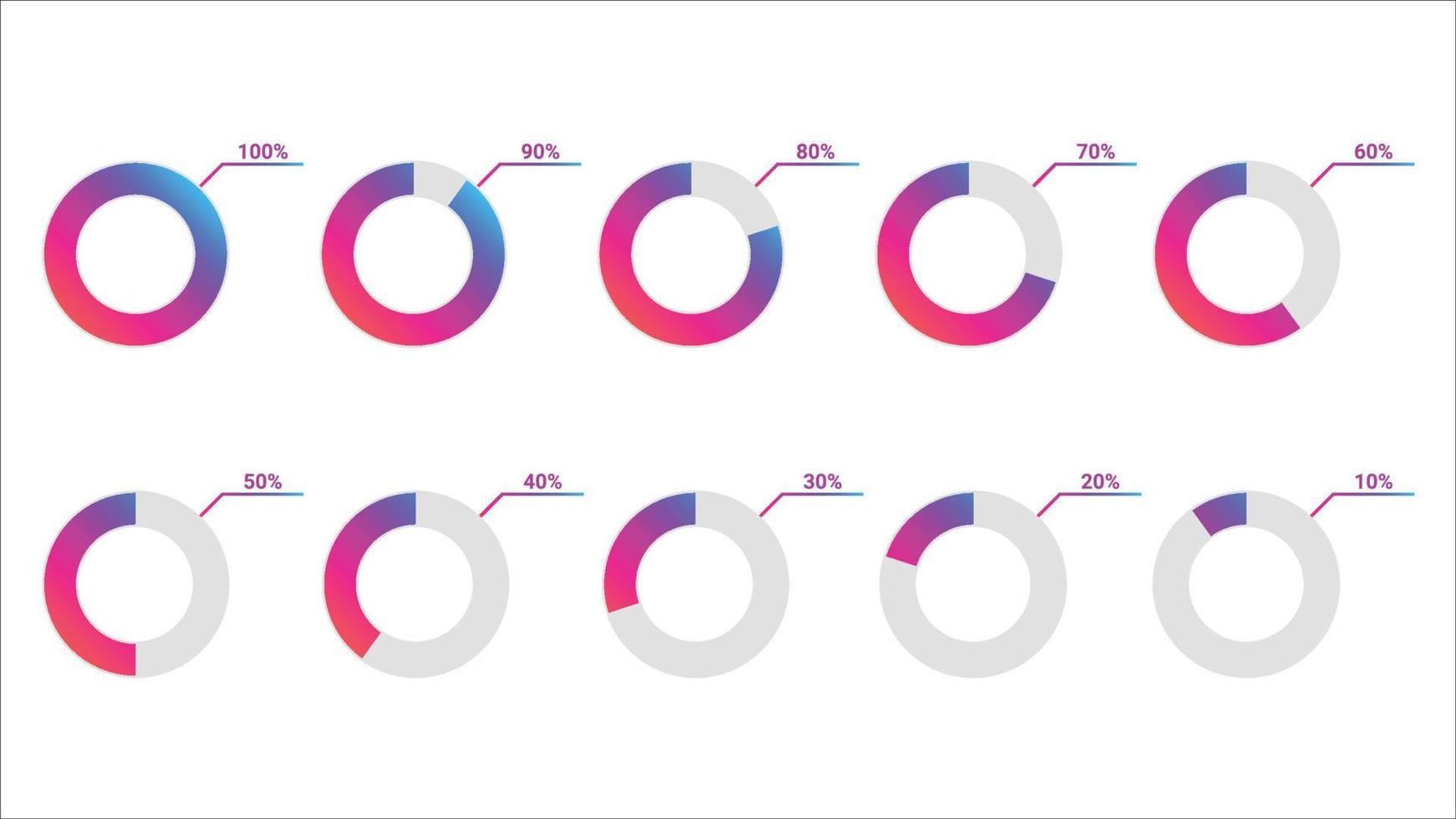 100%
90%
80%
70%
60%
50%
40%
30%
20%
10%