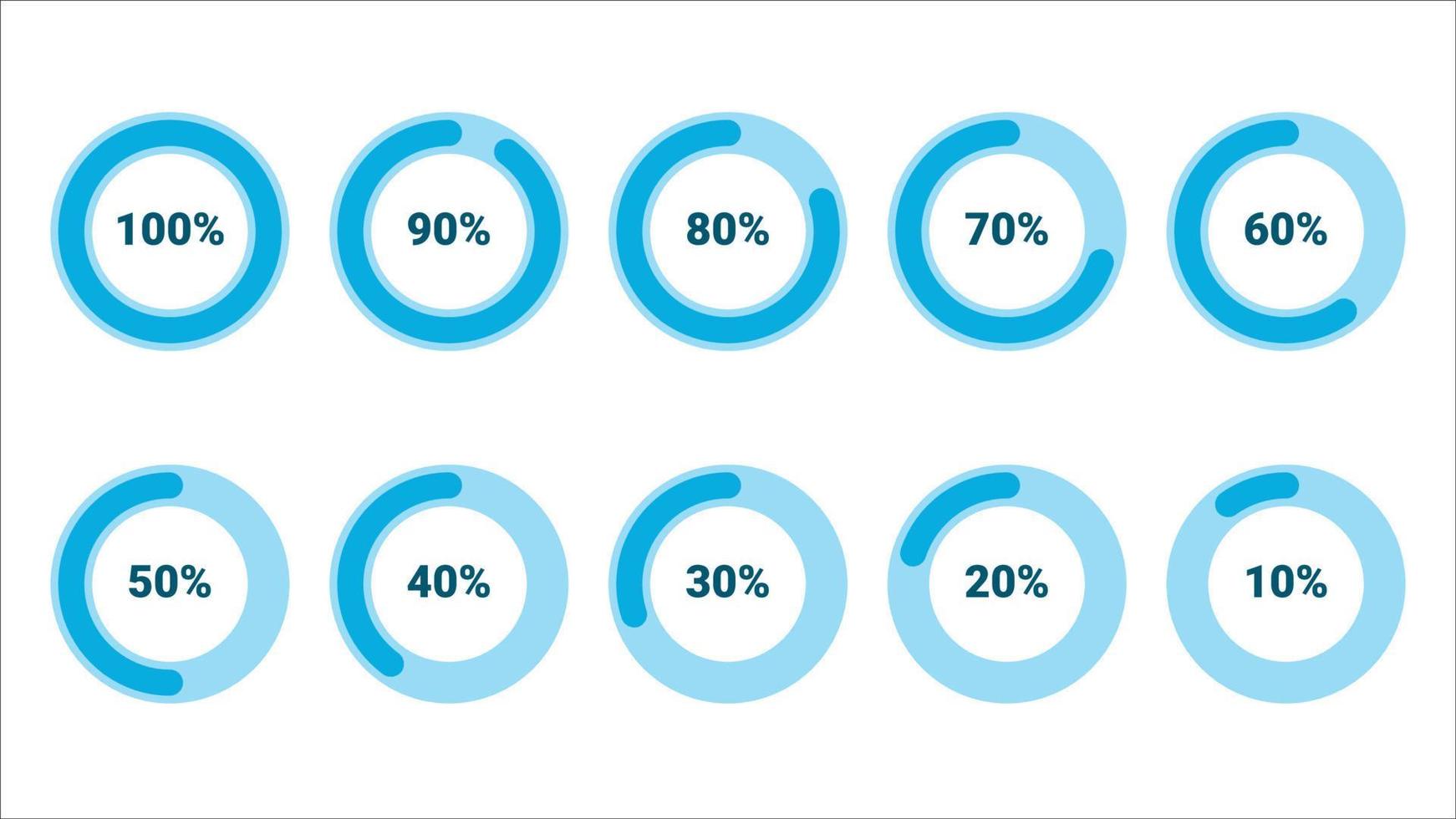 100%
90%
80%
70%
60%
50%
40%
30%
20%
10%