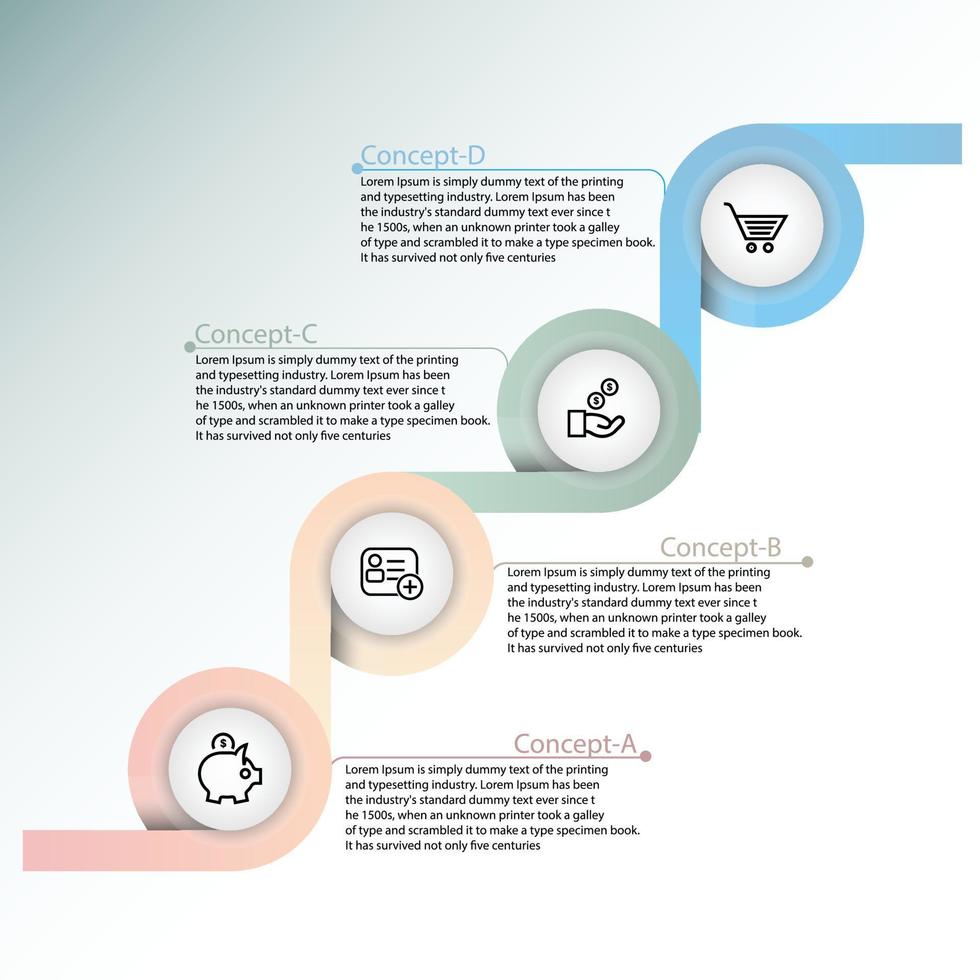 Concept-D
Lorem Ipsum is simply dummy text of the printing and typesetting industry. Lorem Ipsum has been the industry's standard dummy text ever since t he 1500s, when an unknown printer took a galley of type and scrambled it to make a type specimen book. It has survived not only five centuries

Concept-C
Lorem Ipsum is simply dummy text of the printing and typesetting industry. Lorem Ipsum has been the industry's standard dummy text ever since t he 1500s, when an unknown printer took a galley of type and scrambled it to make a type specimen book. It has survived not only five centuries

Concept-B
Lorem Ipsum is simply dummy text of the printing and typesetting industry. Lorem Ipsum has been the industry's standard dummy text ever since t he 1500s, when an unknown printer took a galley of type and scrambled it to make a type specimen book. It has survived not only five centuries

Concept-A
Lorem Ipsum is simply dummy text of the printing and typesetting industry. Lorem Ipsum has been the industry's standard dummy text ever since t he 1500s, when an unknown printer took a galley of type and scrambled it to make a type specimen book. It has survived not only five centuries