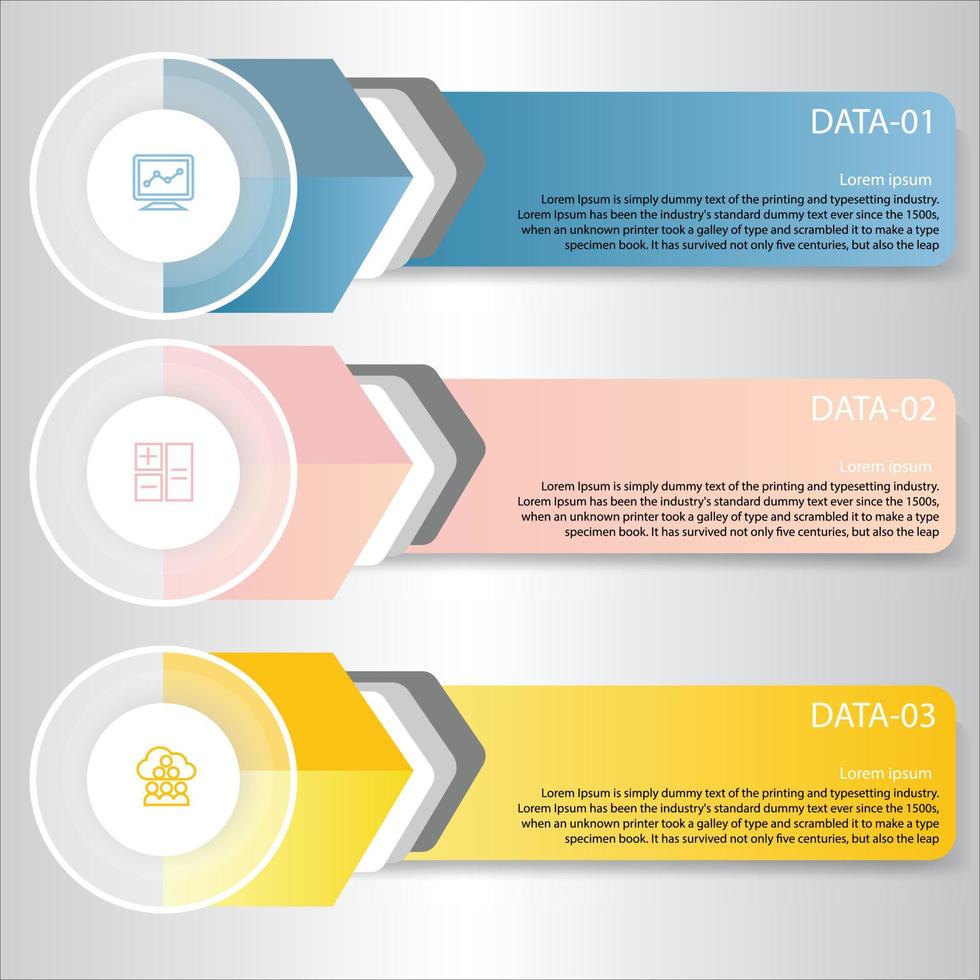 DATA-01

Lorem ipsum

Lorem Ipsum is simply dummy text of the printing and typesetting industry. Lorem Ipsum has been the industry's standard dummy text ever since the 1500s, when an unknown printer took a galley of type and scrambled it to make a type specimen book. It has survived not only five centuries, but also the leap

DATA-02

Lorem ipsum

Lorem Ipsum is simply dummy text of the printing and typesetting industry. Lorem Ipsum has been the industry's standard dummy text ever since the 1500s, when an unknown printer took a galley of type and scrambled it to make a type specimen book. It has survived not only five centuries, but also the leap

DATA-03

Lorem ipsum

Lorem Ipsum is simply dummy text of the printing and typesetting industry. Lorem Ipsum has been the industry's standard dummy text ever since the 1500s, when an unknown printer took a galley of type and scrambled it to make a type specimen book. It has survived not only five centuries, but also the leap