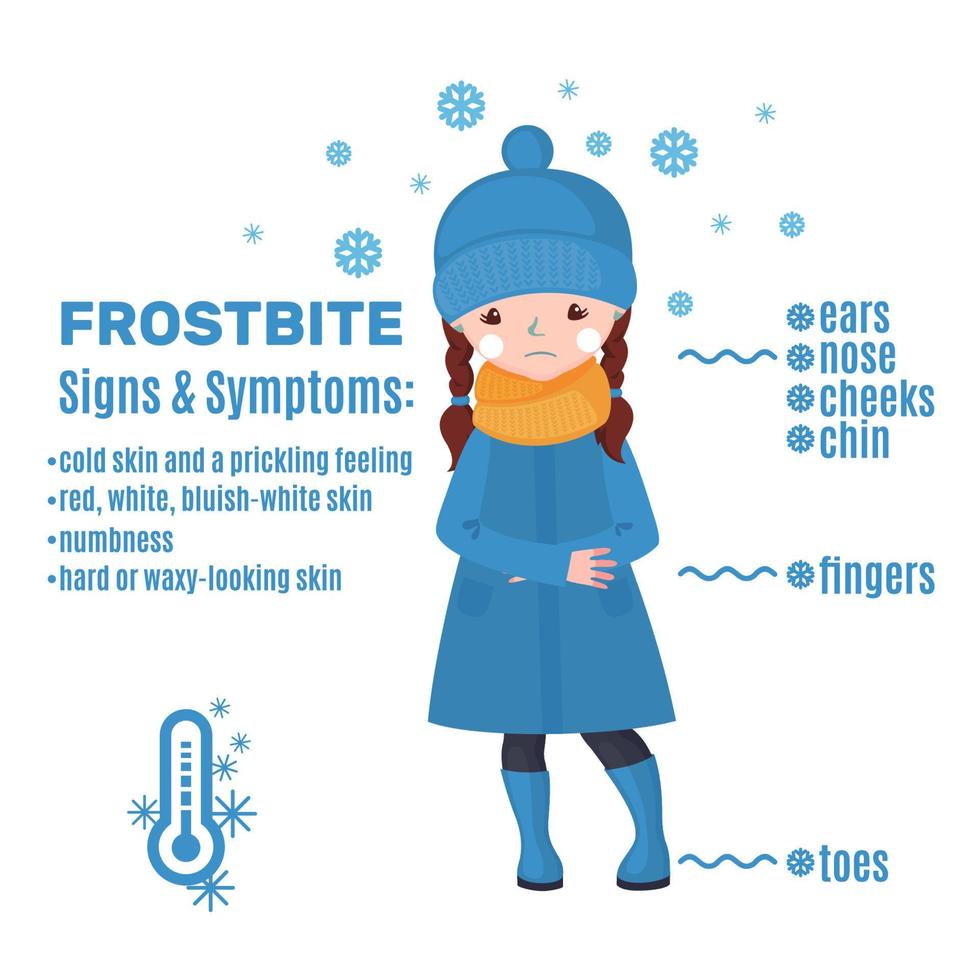 FROSTBITE
Signs & Symptoms:

•cold skin and a prickling feeling
•red, white, bluish-white skin
•numbness
•hard or waxy-looking skin

ears
nose
cheeks
chin

fingers

toes