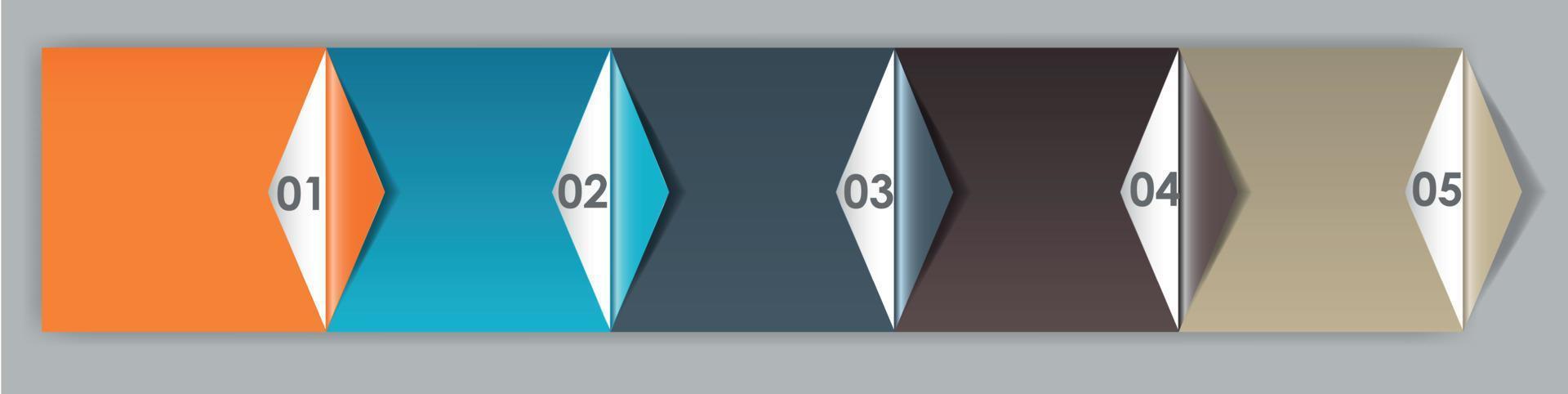 01

02

03

04

05