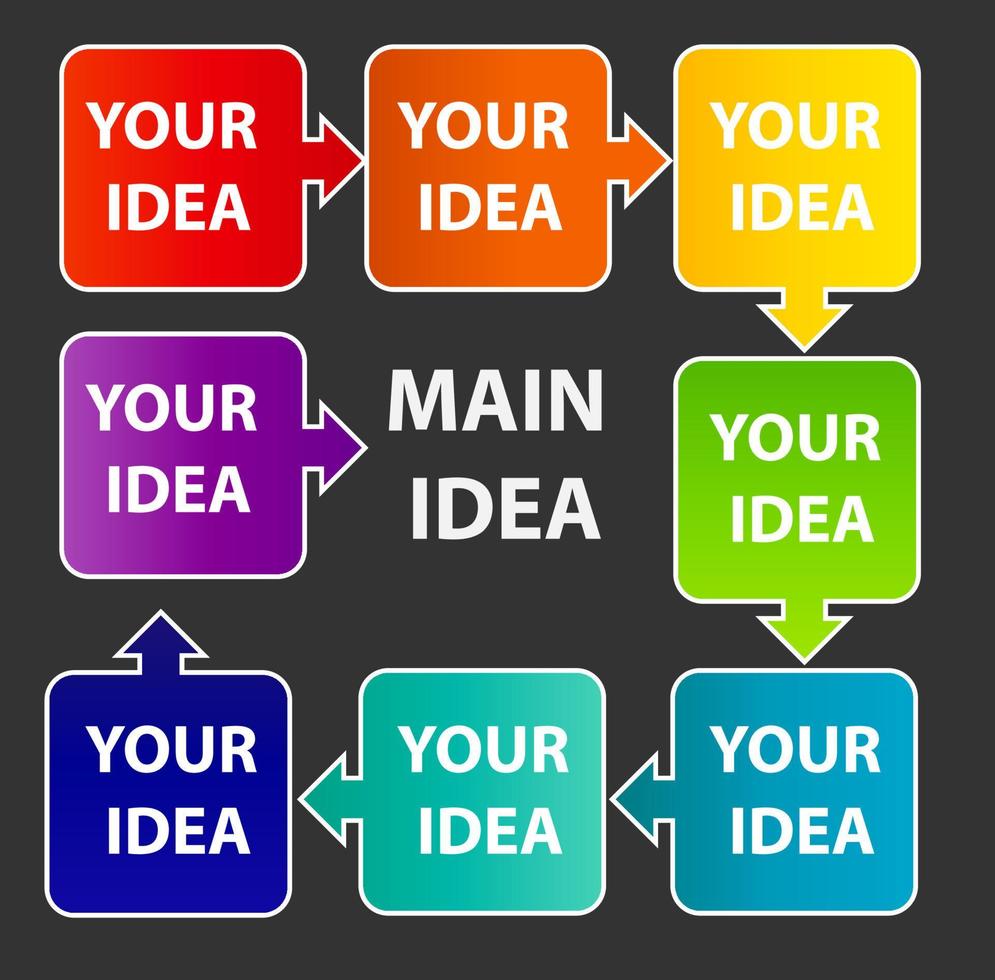 YOUR IDEA

YOUR IDEA

YOUR IDEA

YOUR IDEA

MAIN IDEA

YOUR IDEA

YOUR IDEA

YOUR IDEA

YOUR IDEA