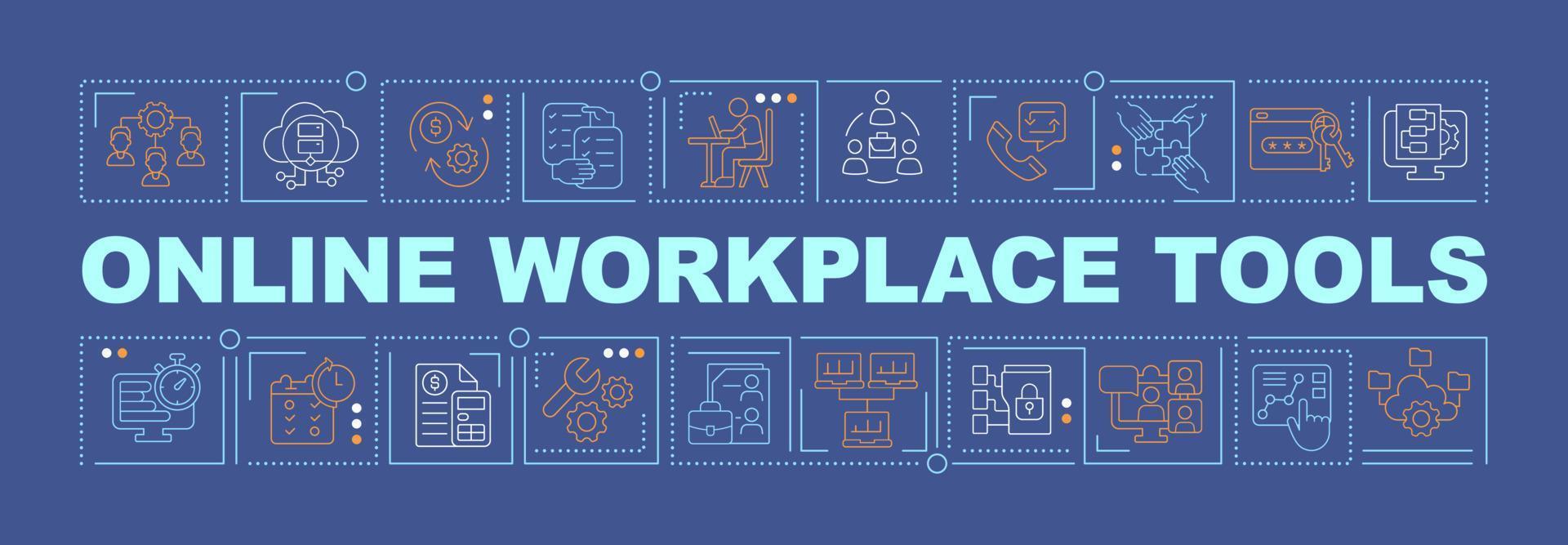 ONLINE WORKPLACE TOOLS