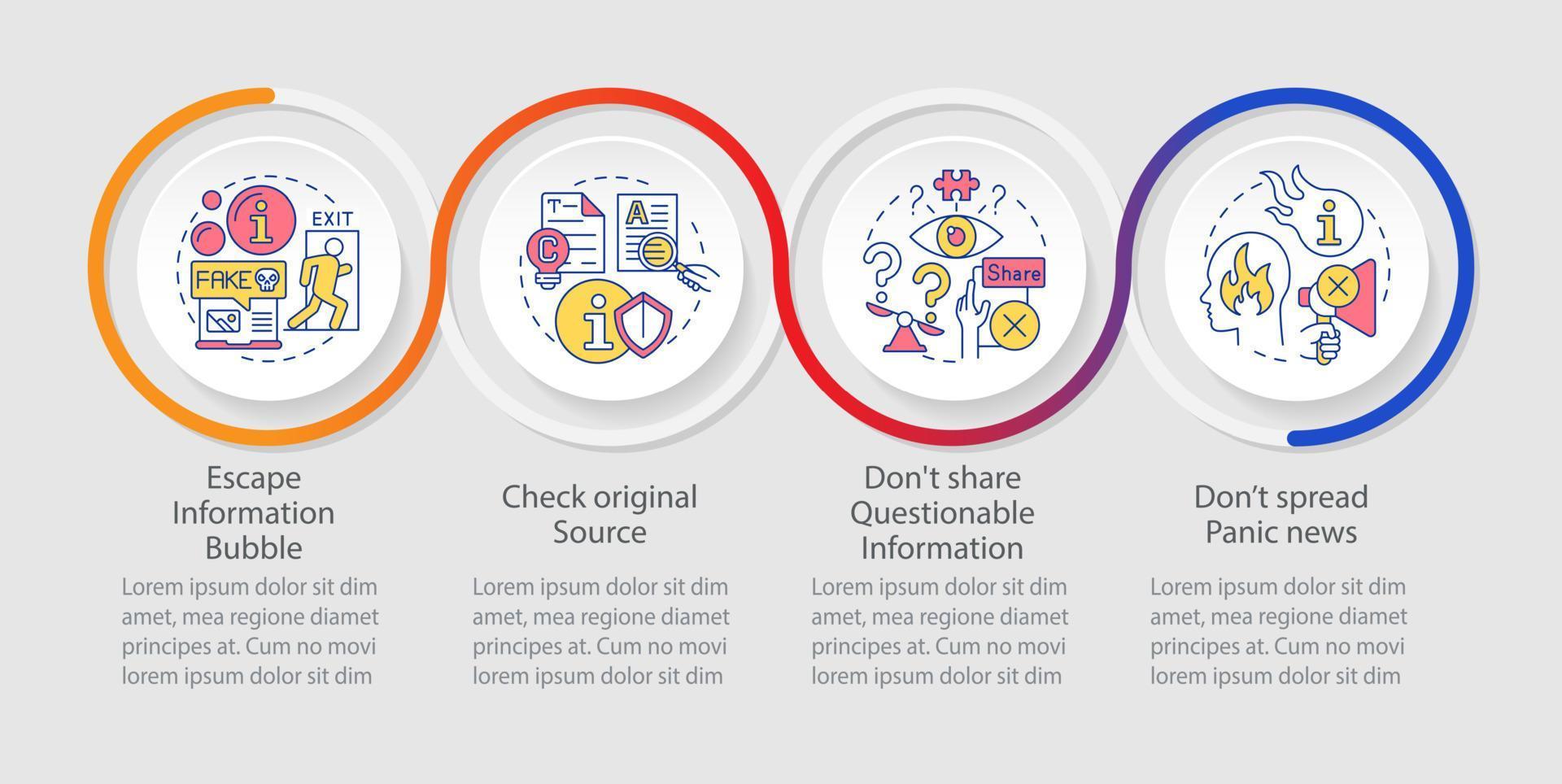 EXIT

FAKE

T

C

A

Share

Escape Information Bubble

Lorem ipsum dolor sit dim amet, mea regione diamet principes at. Cum no movi lorem ipsum dolor sit dim

Check original Source

Lorem ipsum dolor sit dim amet, mea regione diamet principes at. Cum no movi lorem ipsum dolor sit dim

Don't share Questionable Information

Lorem ipsum dolor sit dim amet, mea regione diamet principes at. Cum no movi lorem ipsum dolor sit dim

Don’t spread Panic news

Lorem ipsum dolor sit dim amet, mea regione diamet principes at. Cum no movi lorem ipsum dolor sit dim