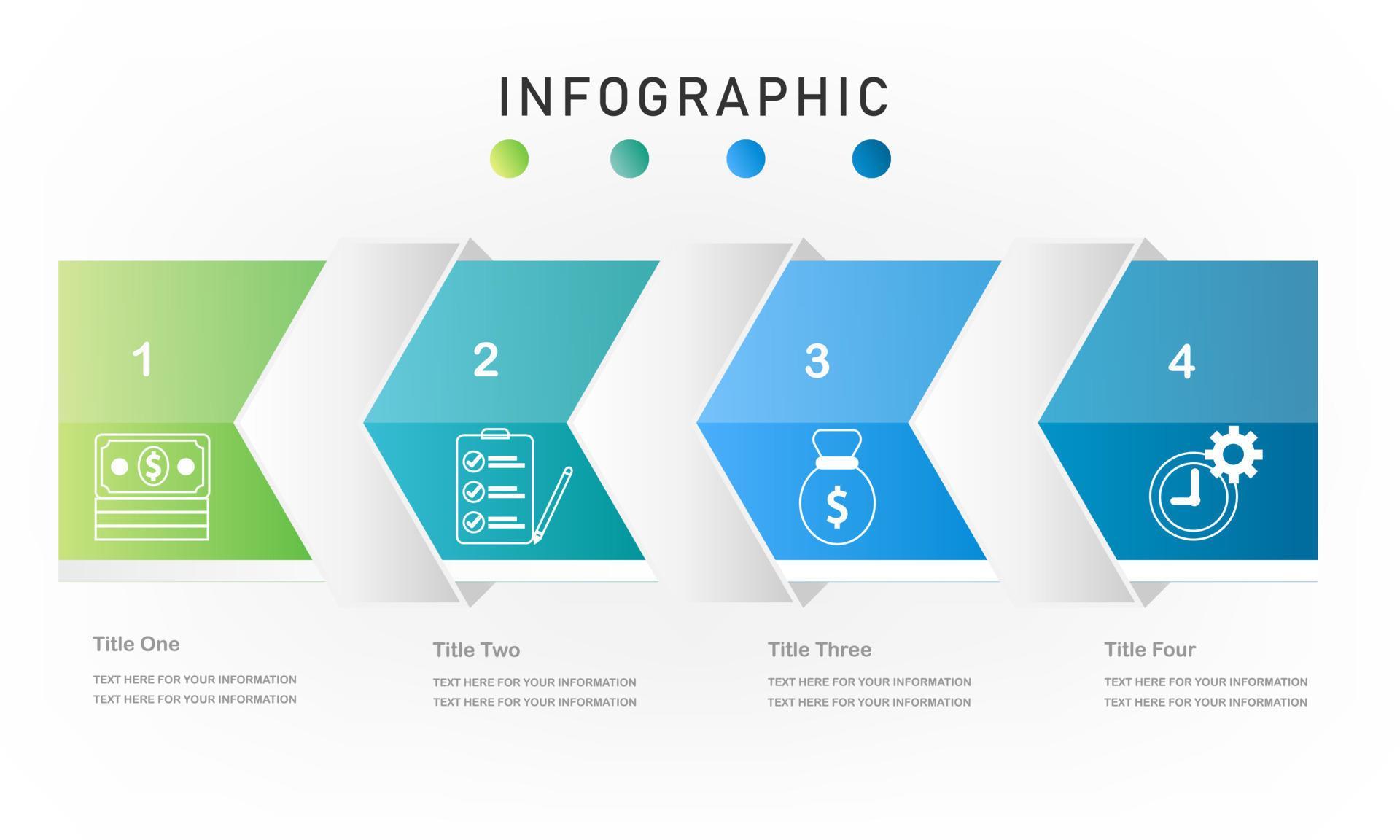 INFOGRAPHIC

1

2

3

4

Title One

TEXT HERE FOR YOUR INFORMATION
TEXT HERE FOR YOUR INFORMATION

Title Two

TEXT HERE FOR YOUR INFORMATION
TEXT HERE FOR YOUR INFORMATION

Title Three

TEXT HERE FOR YOUR INFORMATION
TEXT HERE FOR YOUR INFORMATION

Title Four

TEXT HERE FOR YOUR INFORMATION
TEXT HERE FOR YOUR INFORMATION