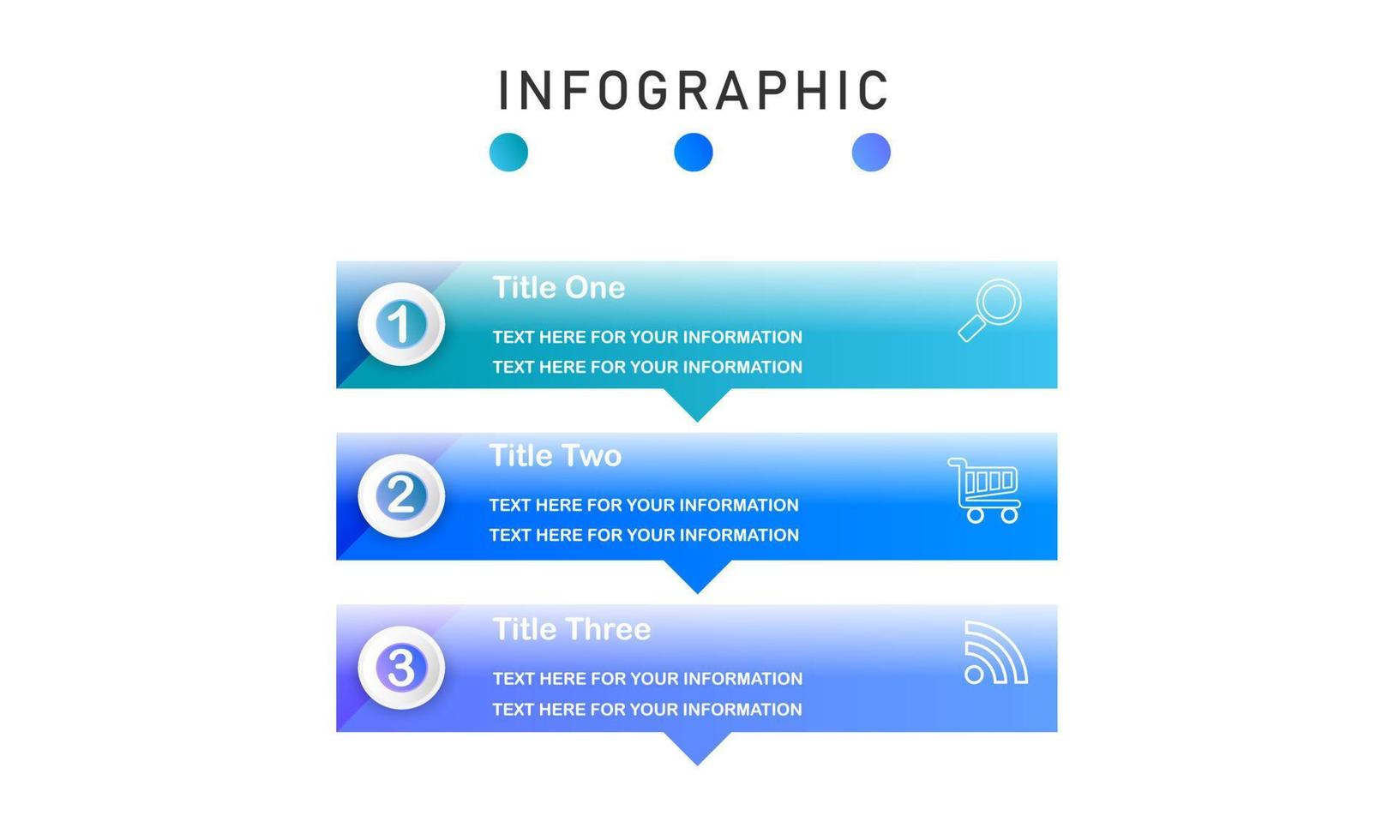 INFOGRAPHIC

1
Title One
TEXT HERE FOR YOUR INFORMATION
TEXT HERE FOR YOUR INFORMATION

2
Title Two
TEXT HERE FOR YOUR INFORMATION
TEXT HERE FOR YOUR INFORMATION

3
Title Three
TEXT HERE FOR YOUR INFORMATION
TEXT HERE FOR YOUR INFORMATION