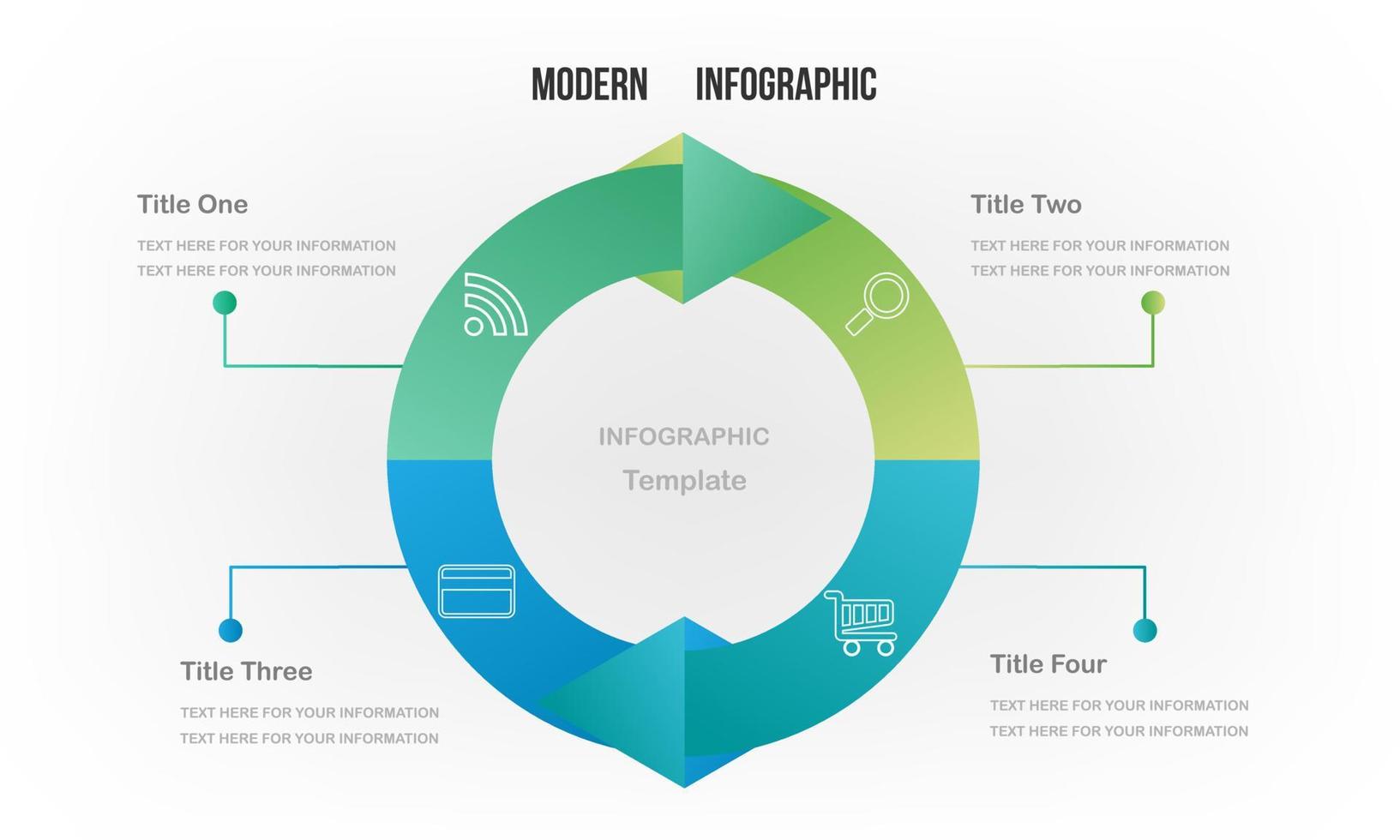 MODERN INFOGRAPHIC

Title One

TEXT HERE FOR YOUR INFORMATION
TEXT HERE FOR YOUR INFORMATION

Title Two

TEXT HERE FOR YOUR INFORMATION
TEXT HERE FOR YOUR INFORMATION

INFOGRAPHIC
Template

Title Three

TEXT HERE FOR YOUR INFORMATION
TEXT HERE FOR YOUR INFORMATION

Title Four

TEXT HERE FOR YOUR INFORMATION
TEXT HERE FOR YOUR INFORMATION