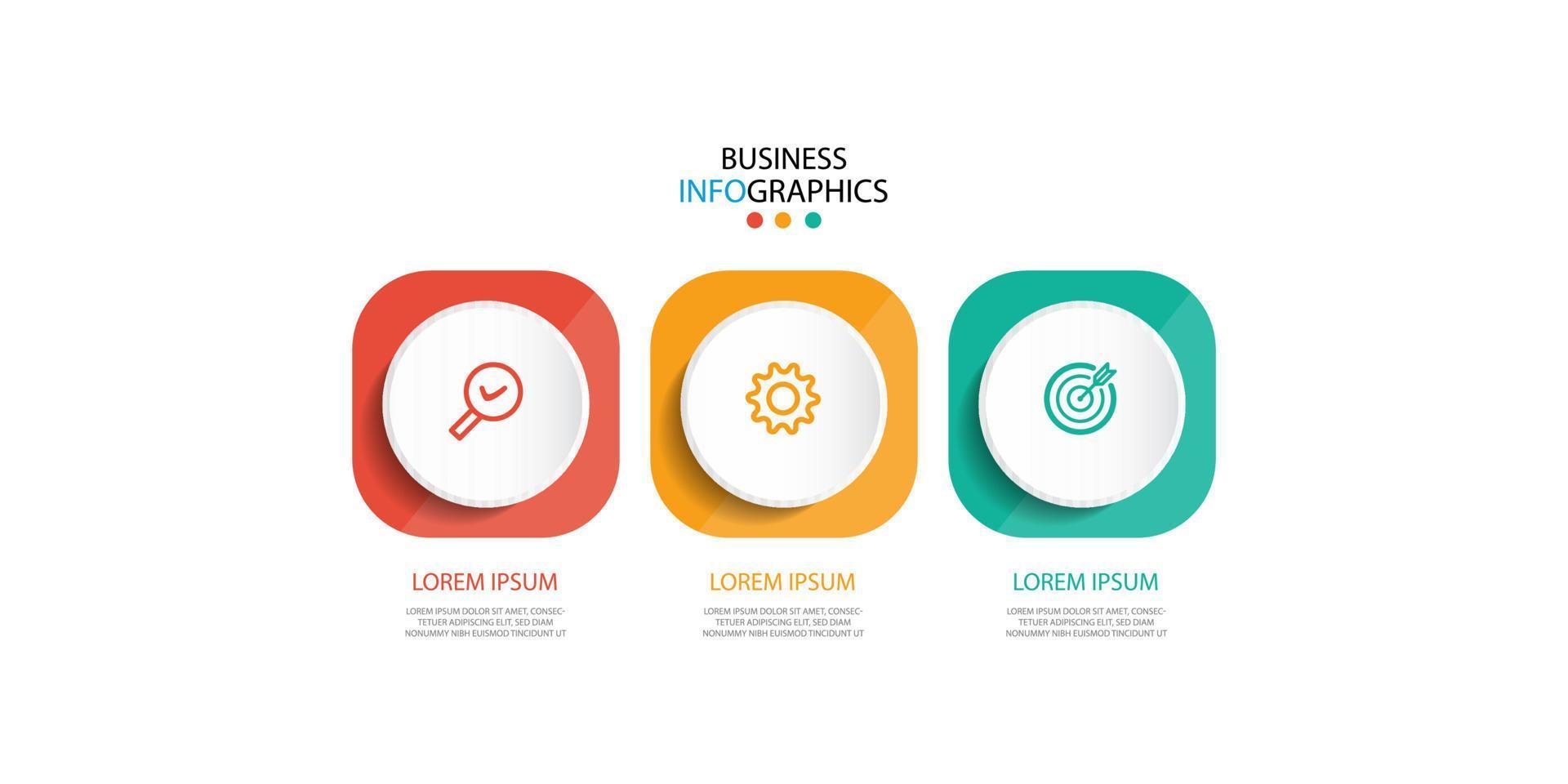 BUSINESS
INFOGRAPHICS

LOREM IPSUM

LOREM IPSUM DOLOR SIT AMET, CONSECTETUER ADIPISCING ELIT, SED DIAM NONUMMY NIBH EUISMOD TINCIDUNT UT

LOREM IPSUM

LOREM IPSUM DOLOR SIT AMET, CONSECTETUER ADIPISCING ELIT, SED DIAM NONUMMY NIBH EUISMOD TINCIDUNT UT

LOREM IPSUM

LOREM IPSUM DOLOR SIT AMET, CONSECTETUER ADIPISCING ELIT, SED DIAM NONUMMY NIBH EUISMOD TINCIDUNT UT