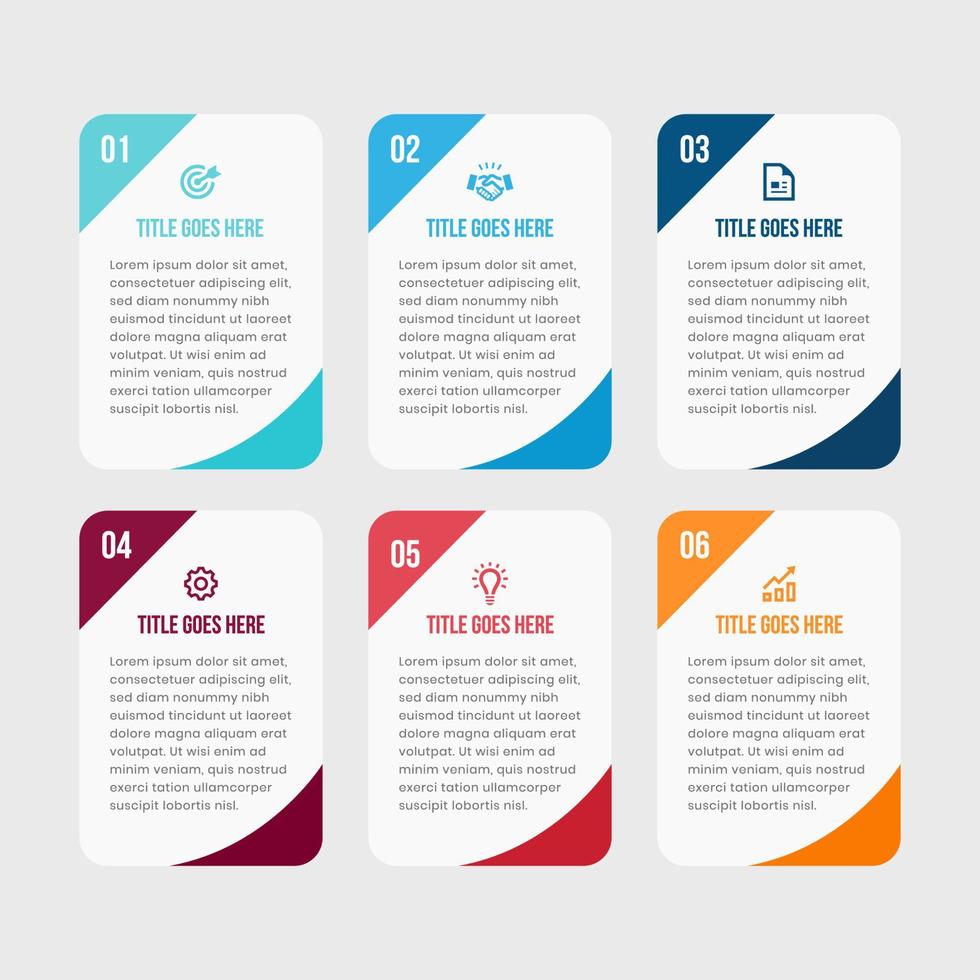 01

TITLE GOES HERE

Lorem ipsum dolor sit amet, consectetuer adipiscing elit, sed diam nonummy nibh euismod tincidunt ut laoreet dolore magna aliquam erat volutpat. Ut wisi enim ad minim veniam, quis nostrud exerci tation ullamcorper suscipit lobortis nisl.

02

TITLE GOES HERE

Lorem ipsum dolor sit amet, consectetuer adipiscing elit, sed diam nonummy nibh euismod tincidunt ut laoreet dolore magna aliquam erat volutpat. Ut wisi enim ad minim veniam, quis nostrud exerci tation ullamcorper suscipit lobortis nisl.

03

TITLE GOES HERE

Lorem ipsum dolor sit amet, consectetuer adipiscing elit, sed diam nonummy nibh euismod tincidunt ut laoreet dolore magna aliquam erat volutpat. Ut wisi enim ad minim veniam, quis nostrud exerci tation ullamcorper suscipit lobortis nisl.

04

TITLE GOES HERE

Lorem ipsum dolor sit amet, consectetuer adipiscing elit, sed diam nonummy nibh euismod tincidunt ut laoreet dolore magna aliquam erat volutpat. Ut wisi enim ad minim veniam, quis nostrud exerci tation ullamcorper suscipit lobortis nisl.

05

TITLE GOES HERE

Lorem ipsum dolor sit amet, consectetuer adipiscing elit, sed diam nonummy nibh euismod tincidunt ut laoreet dolore magna aliquam erat volutpat. Ut wisi enim ad minim veniam, quis nostrud exerci tation ullamcorper suscipit lobortis nisl.

06

TITLE GOES HERE

Lorem ipsum dolor sit amet, consectetuer adipiscing elit, sed diam nonummy nibh euismod tincidunt ut laoreet dolore magna aliquam erat volutpat. Ut wisi enim ad minim veniam, quis nostrud exerci tation ullamcorper suscipit lobortis nisl.