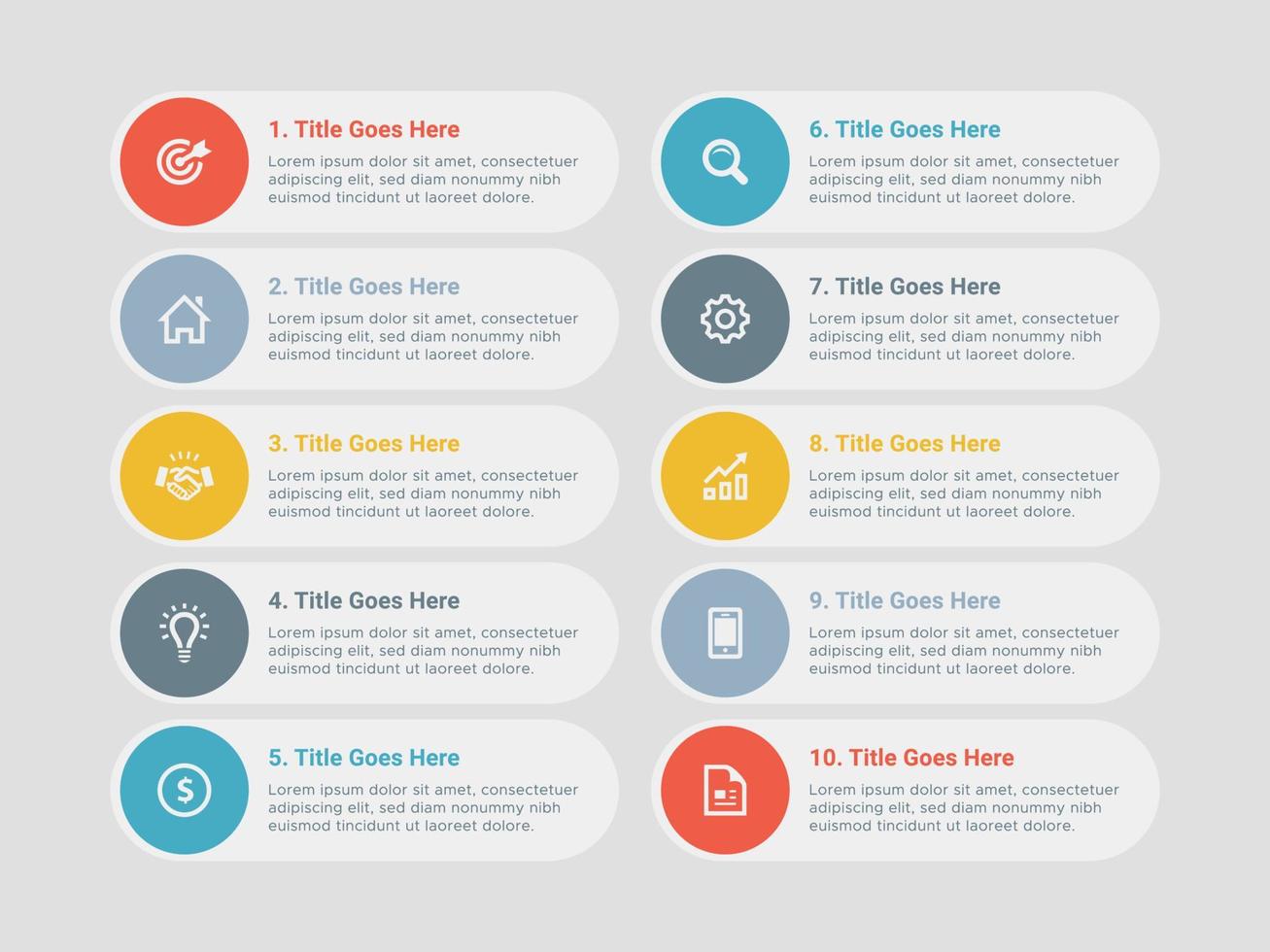 1. Title Goes Here
Lorem ipsum dolor sit amet, consectetuer adipiscing elit, sed diam nonummy nibh euismod tincidunt ut laoreet dolore.

2. Title Goes Here
Lorem ipsum dolor sit amet, consectetuer adipiscing elit, sed diam nonummy nibh euismod tincidunt ut laoreet dolore.

3. Title Goes Here
Lorem ipsum dolor sit amet, consectetuer adipiscing elit, sed diam nonummy nibh euismod tincidunt ut laoreet dolore.

4. Title Goes Here
Lorem ipsum dolor sit amet, consectetuer adipiscing elit, sed diam nonummy nibh euismod tincidunt ut laoreet dolore.

5. Title Goes Here
Lorem ipsum dolor sit amet, consectetuer adipiscing elit, sed diam nonummy nibh euismod tincidunt ut laoreet dolore.

6. Title Goes Here
Lorem ipsum dolor sit amet, consectetuer adipiscing elit, sed diam nonummy nibh euismod tincidunt ut laoreet dolore.

7. Title Goes Here
Lorem ipsum dolor sit amet, consectetuer adipiscing elit, sed diam nonummy nibh euismod tincidunt ut laoreet dolore.

8. Title Goes Here
Lorem ipsum dolor sit amet, consectetuer adipiscing elit, sed diam nonummy nibh euismod tincidunt ut laoreet dolore.

9. Title Goes Here
Lorem ipsum dolor sit amet, consectetuer adipiscing elit, sed diam nonummy nibh euismod tincidunt ut laoreet dolore.

10. Title Goes Here
Lorem ipsum dolor sit amet, consectetuer adipiscing elit, sed diam nonummy nibh euismod tincidunt ut laoreet dolore.