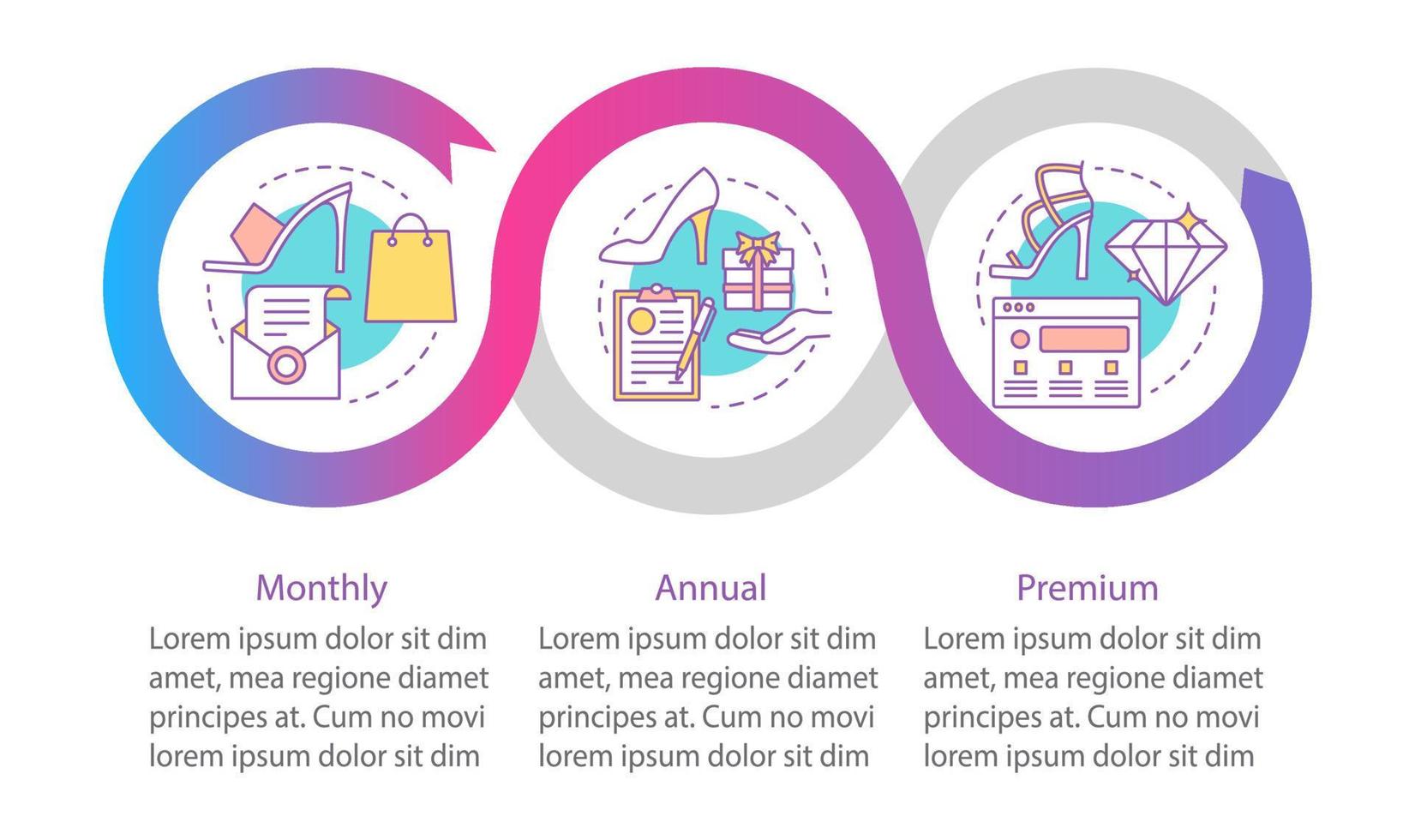 Monthly

Lorem ipsum dolor sit dim amet, mea regione diamet principes at. Cum no movi lorem ipsum dolor sit dim

Annual

Lorem ipsum dolor sit dim amet, mea regione diamet principes at. Cum no movi lorem ipsum dolor sit dim

Premium

Lorem ipsum dolor sit dim amet, mea regione diamet principes at. Cum no movi lorem ipsum dolor sit dim