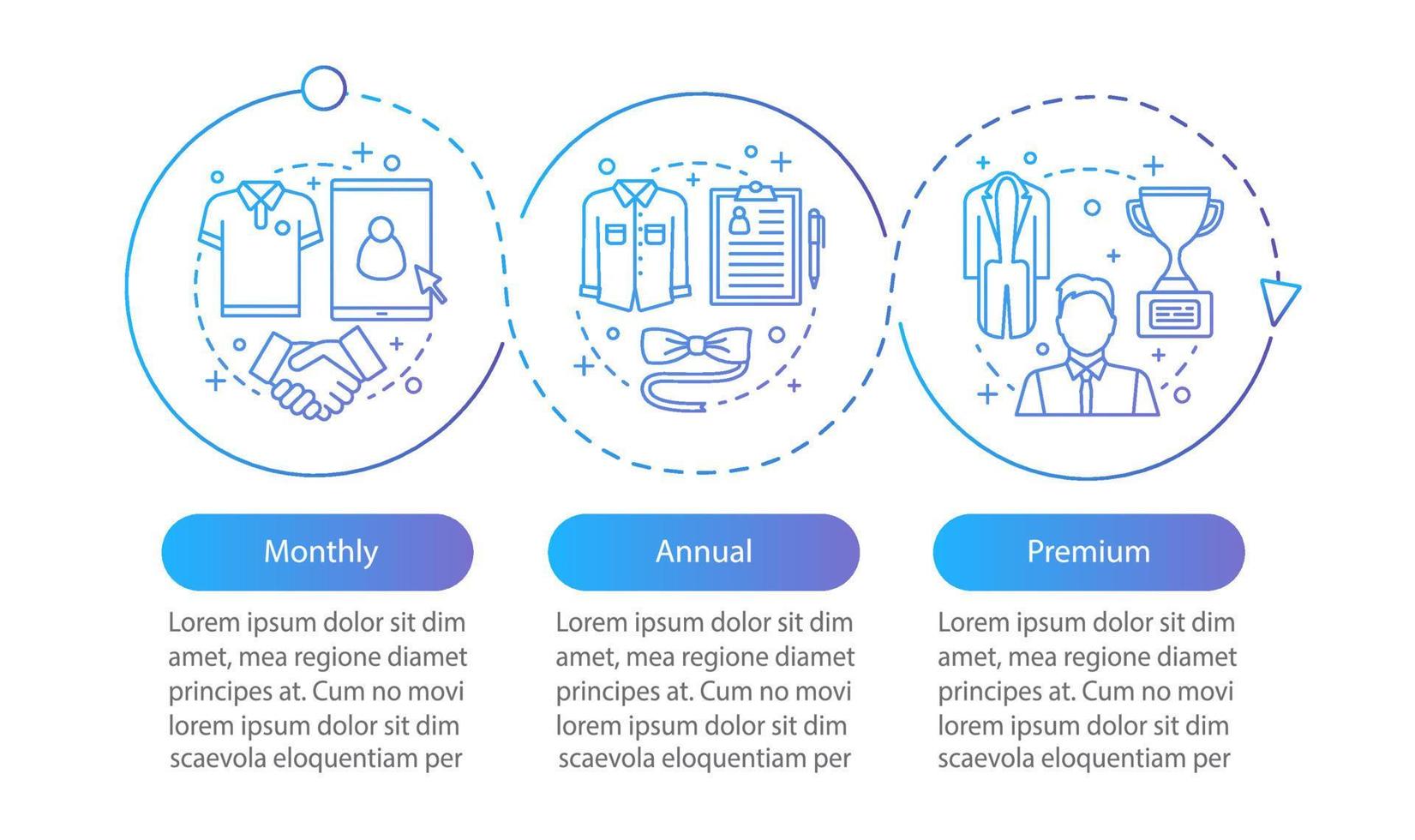 Monthly

Lorem ipsum dolor sit dim amet, mea regione diamet principes at. Cum no movi lorem ipsum dolor sit dim scaevola eloquentiam per

Annual

Lorem ipsum dolor sit dim amet, mea regione diamet principes at. Cum no movi lorem ipsum dolor sit dim scaevola eloquentiam per

Premium

Lorem ipsum dolor sit dim amet, mea regione diamet principes at. Cum no movi lorem ipsum dolor sit dim scaevola eloquentiam per