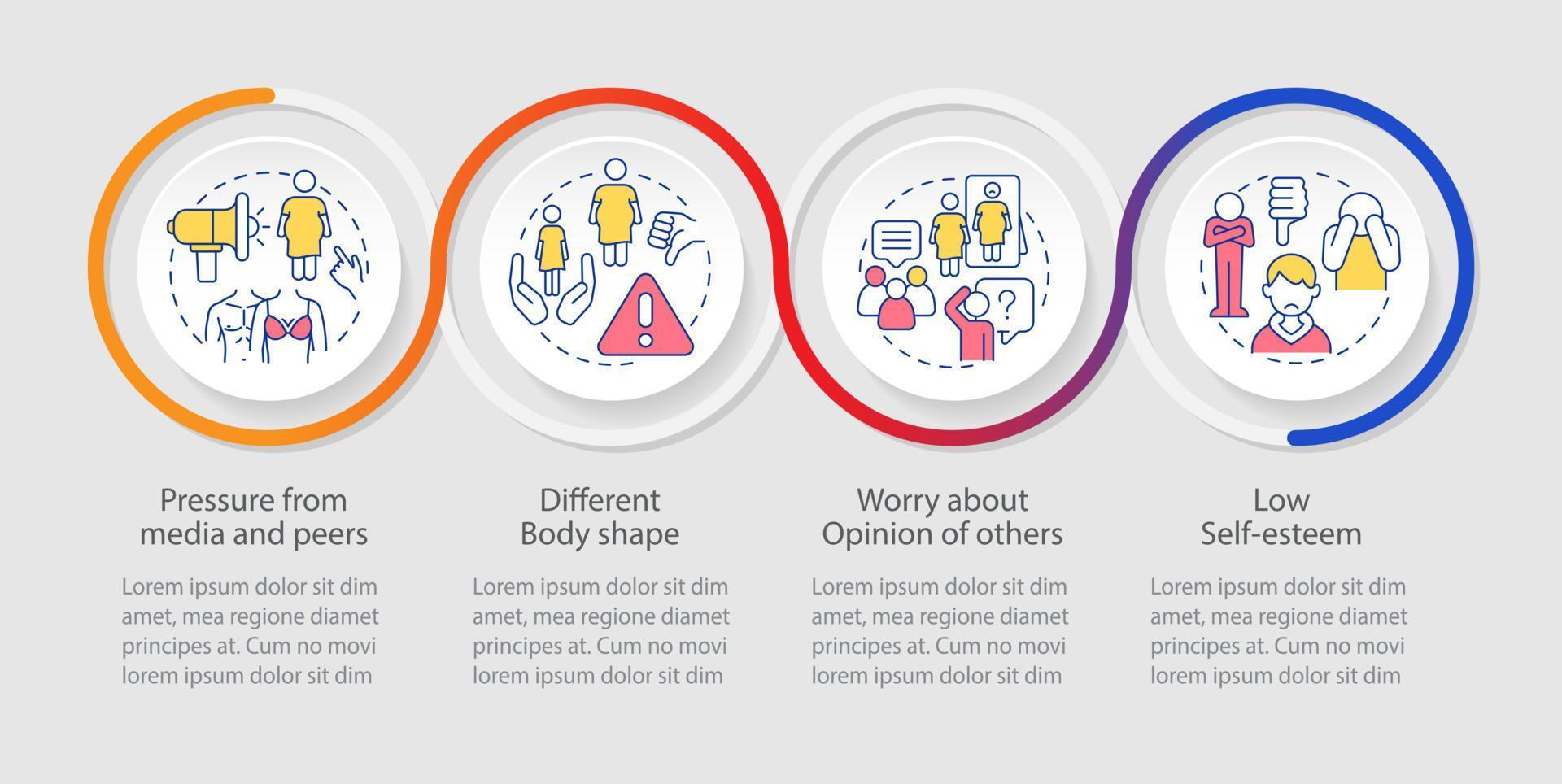 Pressure from media and peers

Lorem ipsum dolor sit dim amet, mea regione diamet principes at. Cum no movi lorem ipsum dolor sit dim

Different Body shape

Lorem ipsum dolor sit dim amet, mea regione diamet principes at. Cum no movi lorem ipsum dolor sit dim

Worry about Opinion of others

Lorem ipsum dolor sit dim amet, mea regione diamet principes at. Cum no movi lorem ipsum dolor sit dim

Low Self-esteem

Lorem ipsum dolor sit dim amet, mea regione diamet principes at. Cum no movi lorem ipsum dolor sit dim