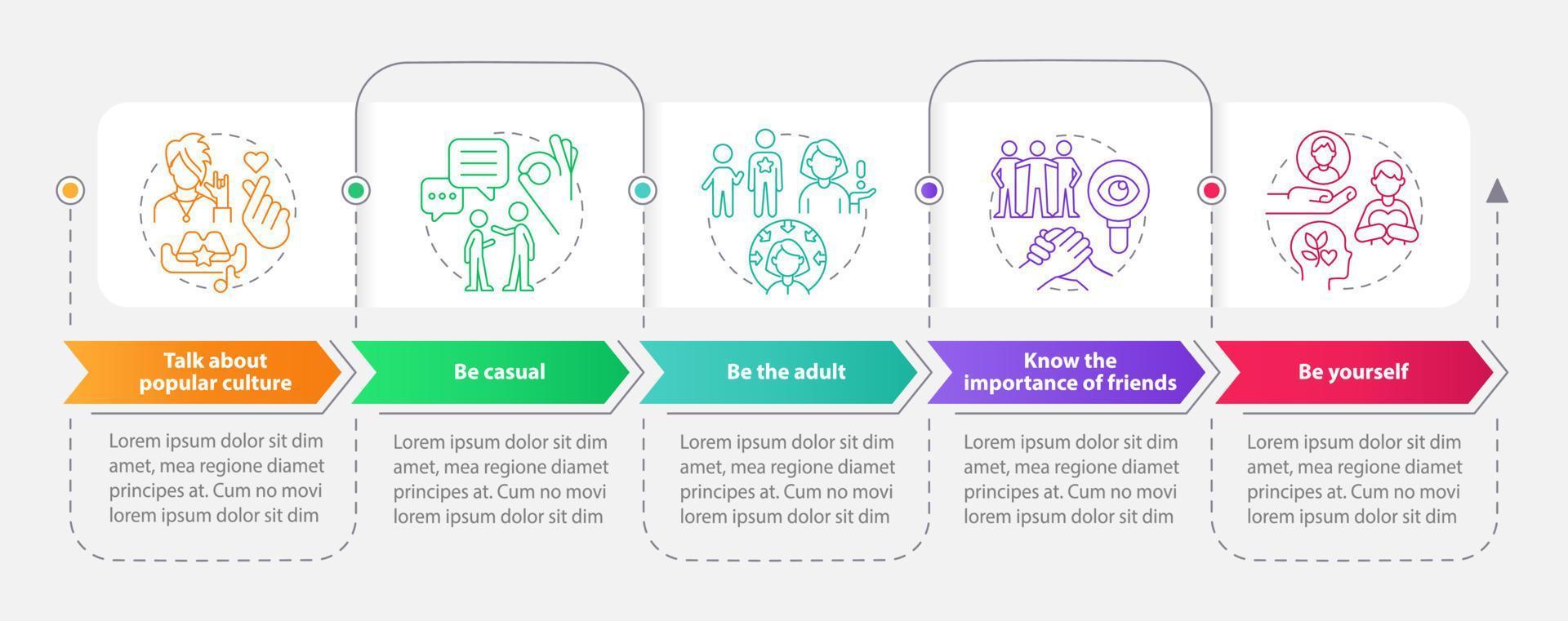 Talk about popular culture

Lorem ipsum dolor sit dim amet, mea regione diamet principes at. Cum no movi lorem ipsum dolor sit dim

Be casual

Lorem ipsum dolor sit dim amet, mea regione diamet principes at. Cum no movi lorem ipsum dolor sit dim

Be the adult

Lorem ipsum dolor sit dim amet, mea regione diamet principes at. Cum no movi lorem ipsum dolor sit dim

Know the importance of friends

Lorem ipsum dolor sit dim amet, mea regione diamet principes at. Cum no movi lorem ipsum dolor sit dim

Be yourself

Lorem ipsum dolor sit dim amet, mea regione diamet principes at. Cum no movi lorem ipsum dolor sit dim