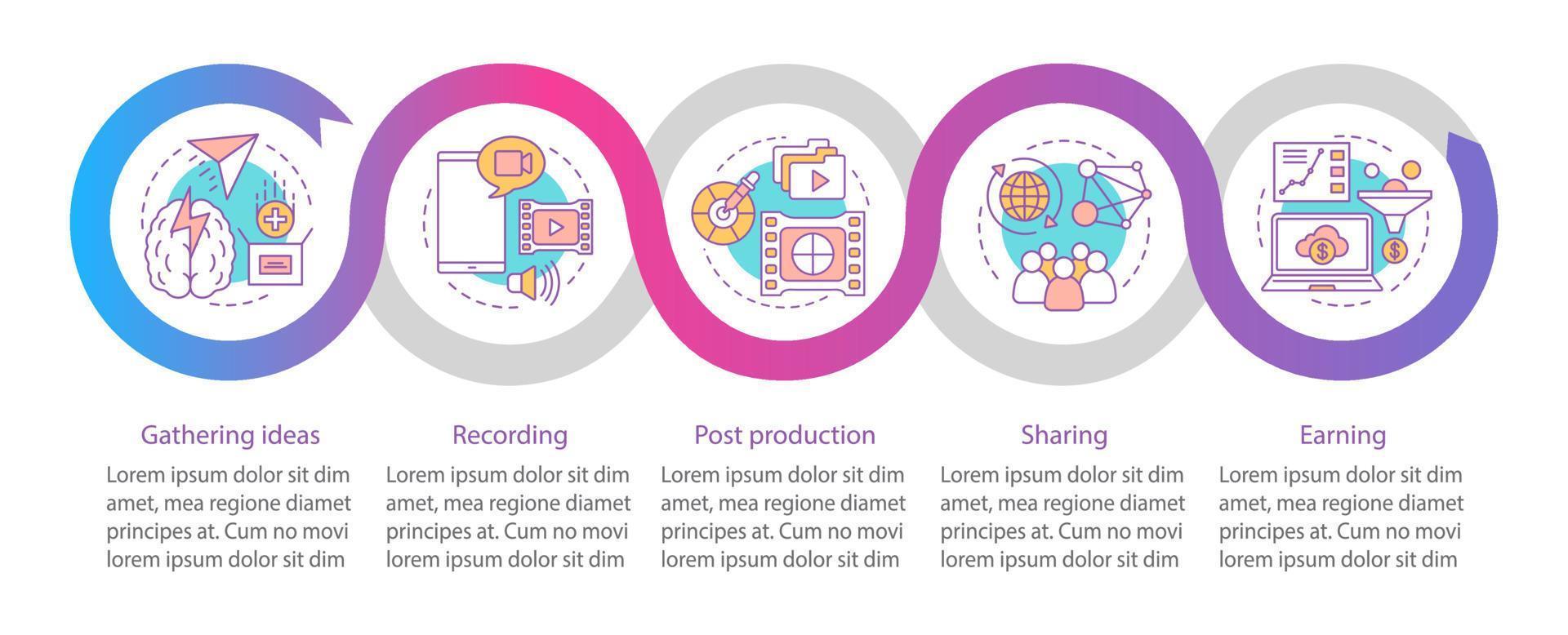 Gathering ideas

Lorem ipsum dolor sit dim amet, mea regione diamet principes at. Cum no movi lorem ipsum dolor sit dim

Recording

Lorem ipsum dolor sit dim amet, mea regione diamet principes at. Cum no movi lorem ipsum dolor sit dim

Post production

Lorem ipsum dolor sit dim amet, mea regione diamet principes at. Cum no movi lorem ipsum dolor sit dim

Sharing

Lorem ipsum dolor sit dim amet, mea regione diamet principes at. Cum no movi lorem ipsum dolor sit dim

Earning

Lorem ipsum dolor sit dim amet, mea regione diamet principes at. Cum no movi lorem ipsum dolor sit dim