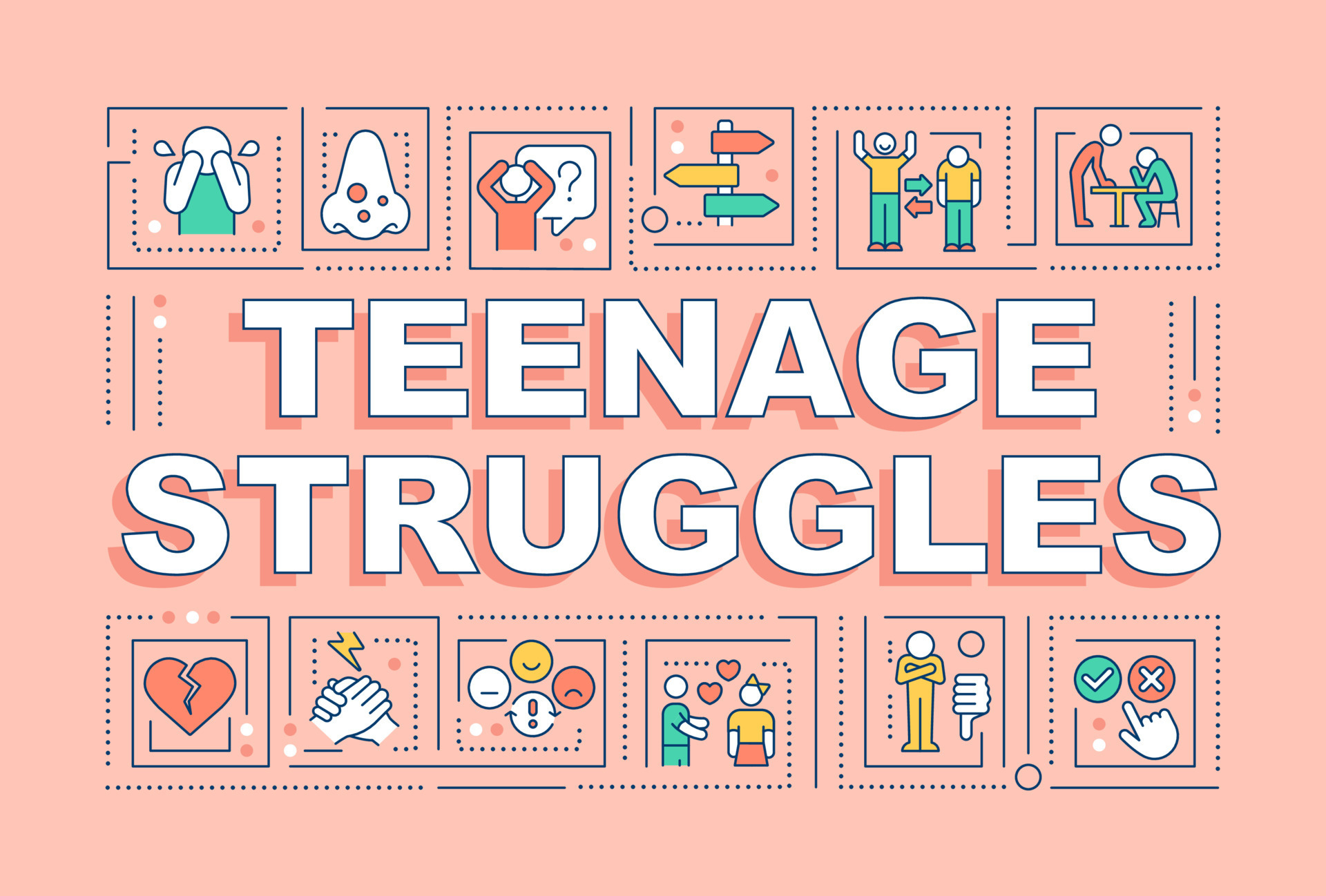 TEENAGE STRUGGLES