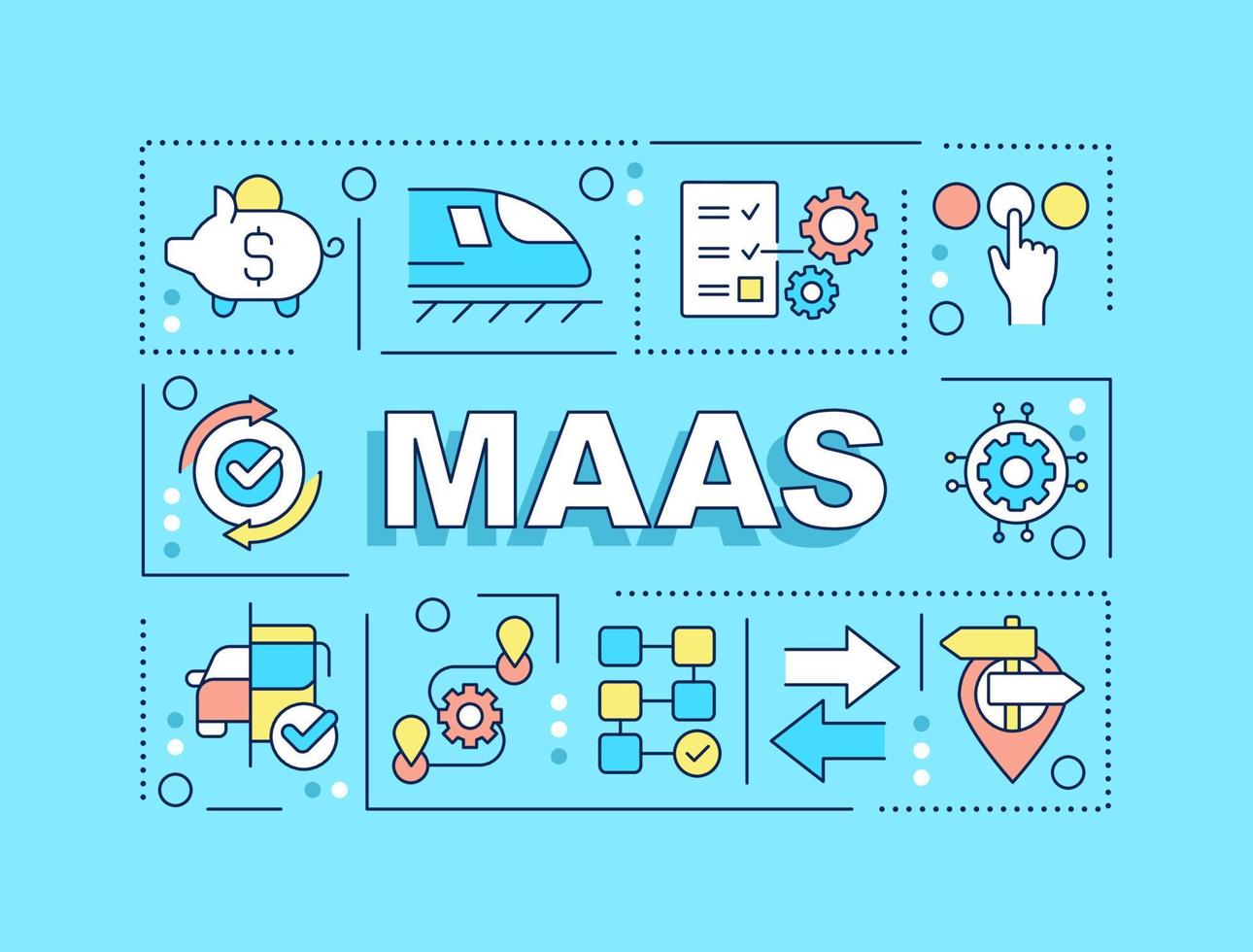 $

MAAS