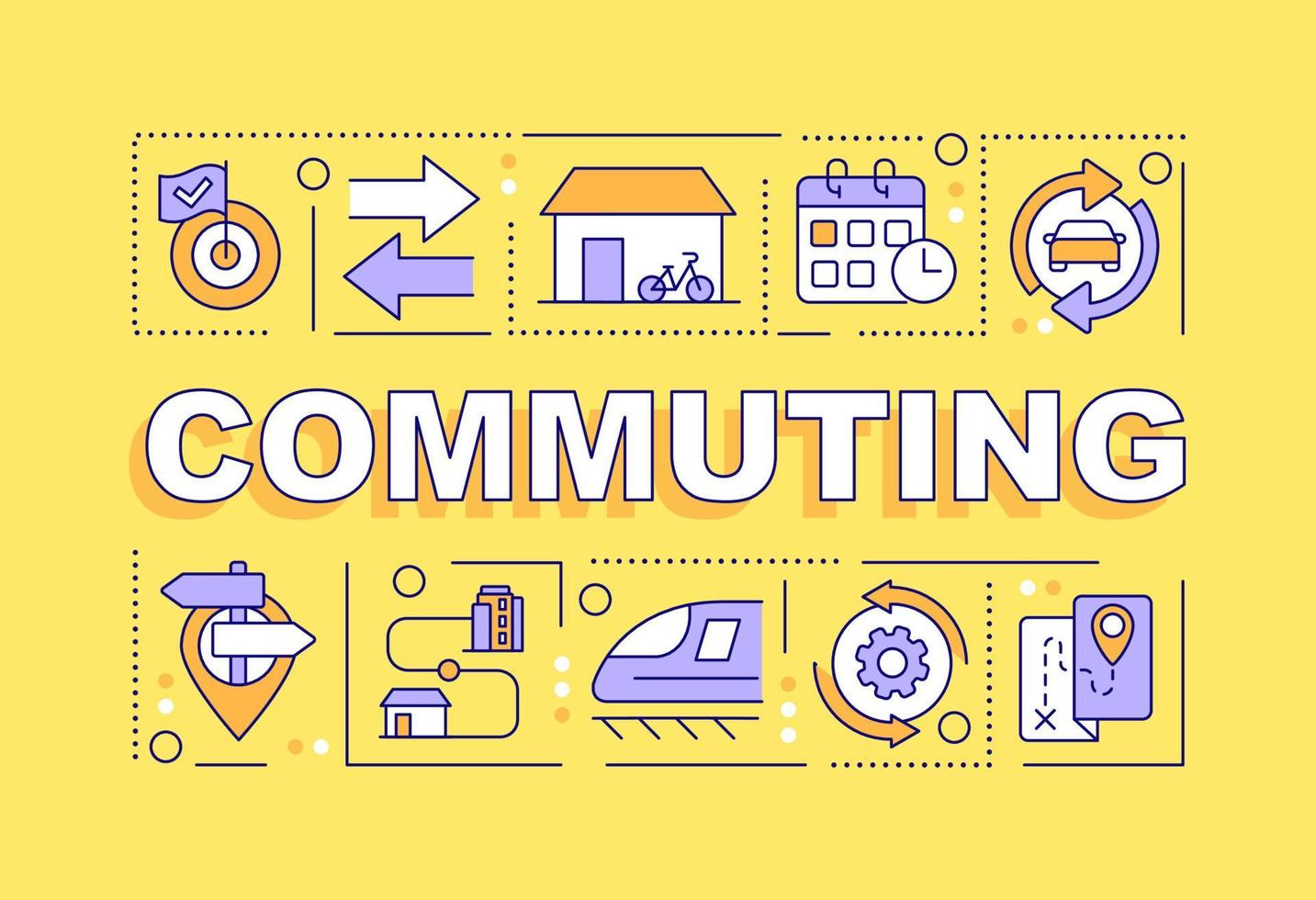 COMMUTING