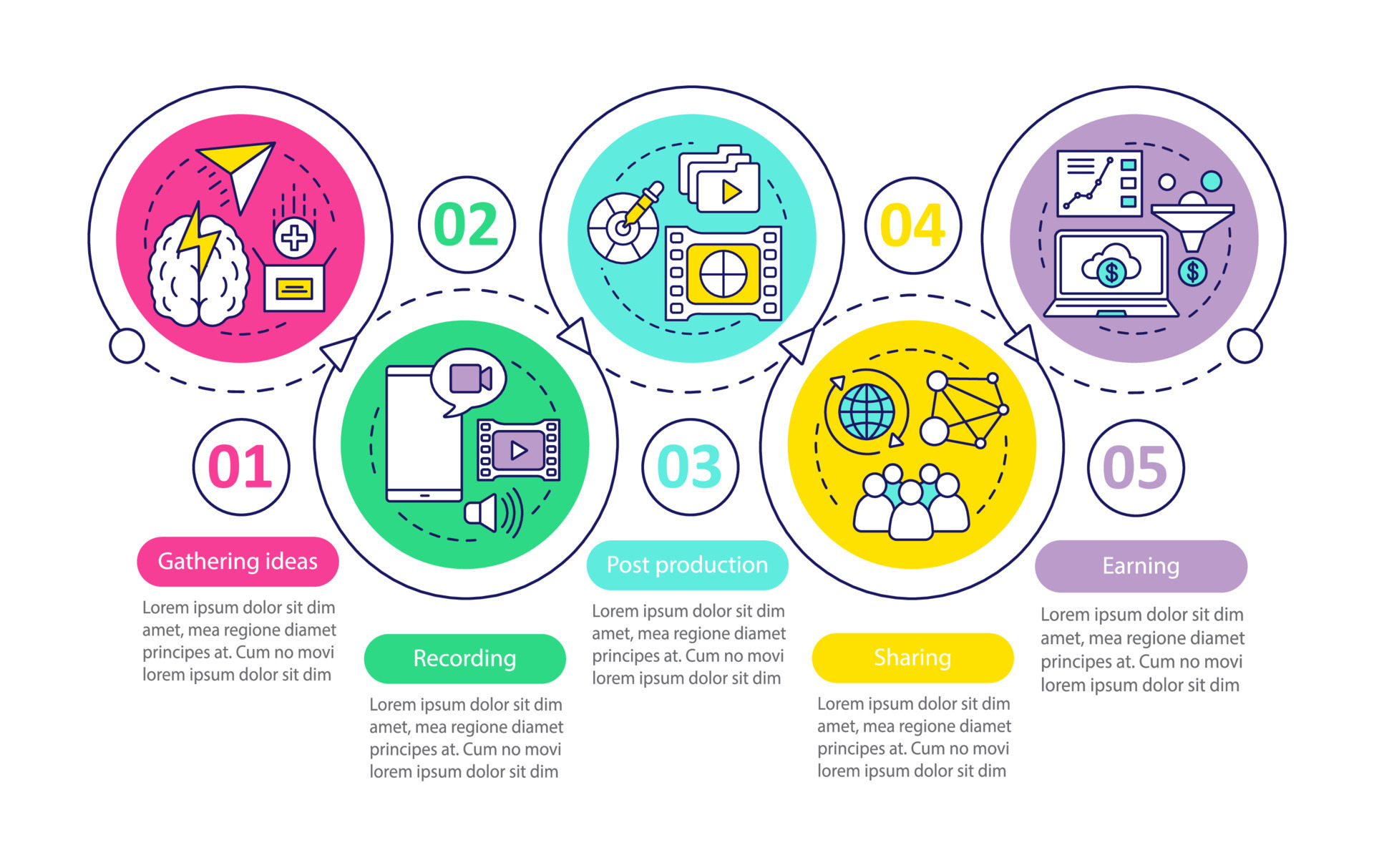 01

Gathering ideas

Lorem ipsum dolor sit dim amet, mea regione diamet principes at. Cum no movi lorem ipsum dolor sit dim

02

Recording

Lorem ipsum dolor sit dim amet, mea regione diamet principes at. Cum no movi lorem ipsum dolor sit dim

03

Post production

Lorem ipsum dolor sit dim amet, mea regione diamet principes at. Cum no movi lorem ipsum dolor sit dim

04

Sharing

Lorem ipsum dolor sit dim amet, mea regione diamet principes at. Cum no movi lorem ipsum dolor sit dim

05

Earning

Lorem ipsum dolor sit dim amet, mea regione diamet principes at. Cum no movi lorem ipsum dolor sit dim