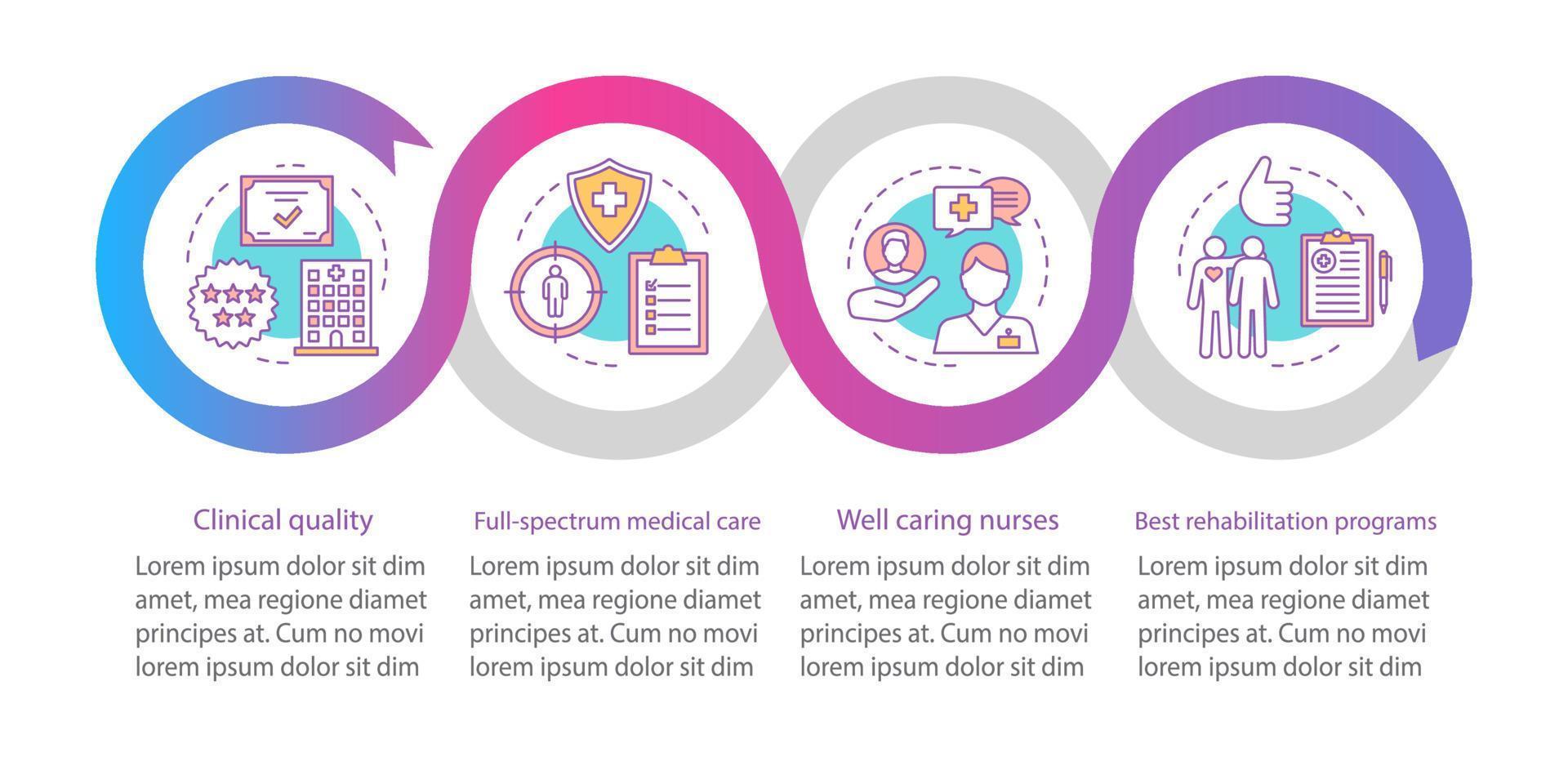 Clinical quality

Lorem ipsum dolor sit dim amet, mea regione diamet principes at. Cum no movi lorem ipsum dolor sit dim

Full-spectrum medical care

Lorem ipsum dolor sit dim amet, mea regione diamet principes at. Cum no movi lorem ipsum dolor sit dim

Well caring nurses

Lorem ipsum dolor sit dim amet, mea regione diamet principes at. Cum no movi lorem ipsum dolor sit dim

Best rehabilitation programs

Lorem ipsum dolor sit dim amet, mea regione diamet principes at. Cum no movi lorem ipsum dolor sit dim