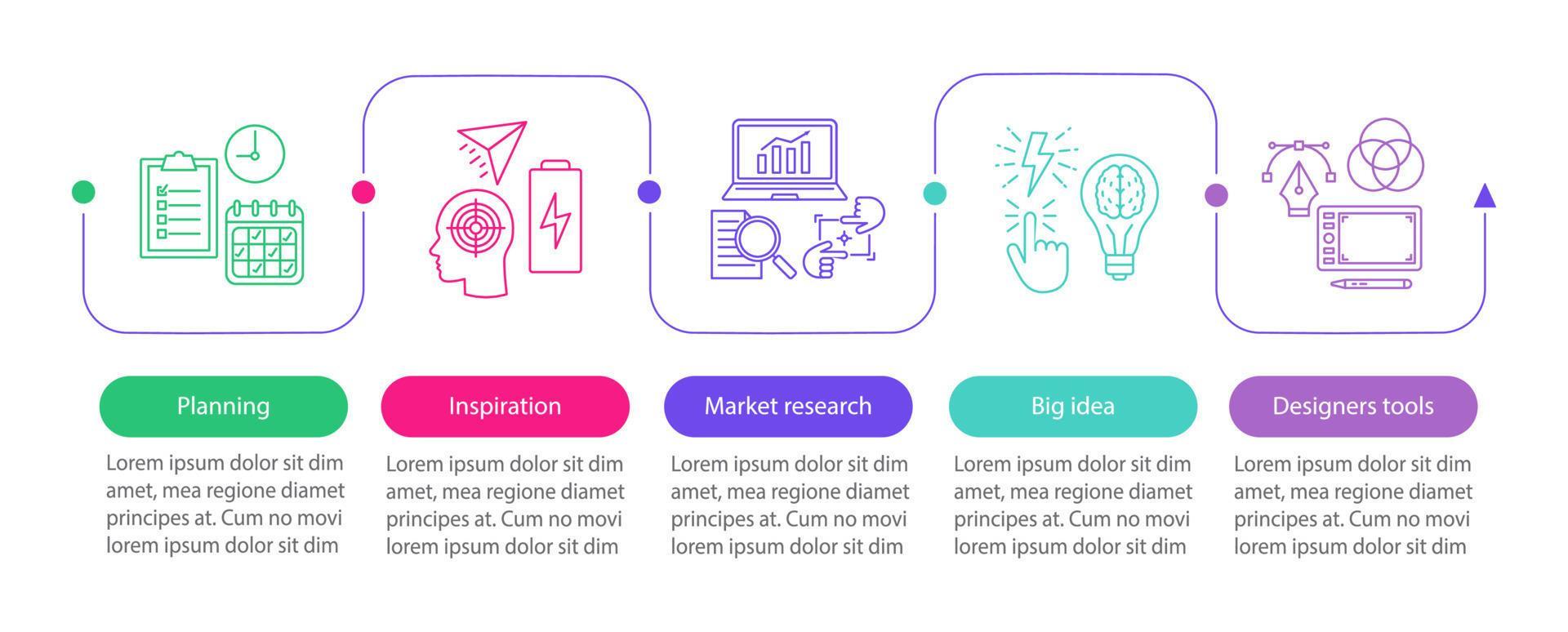 Planning

Lorem ipsum dolor sit dim amet, mea regione diamet principes at. Cum no movi lorem ipsum dolor sit dim

Inspiration

Lorem ipsum dolor sit dim amet, mea regione diamet principes at. Cum no movi lorem ipsum dolor sit dim

Market research

Lorem ipsum dolor sit dim amet, mea regione diamet principes at. Cum no movi lorem ipsum dolor sit dim

Big idea

Lorem ipsum dolor sit dim amet, mea regione diamet principes at. Cum no movi lorem ipsum dolor sit dim

Designers tools

Lorem ipsum dolor sit dim amet, mea regione diamet principes at. Cum no movi lorem ipsum dolor sit dim