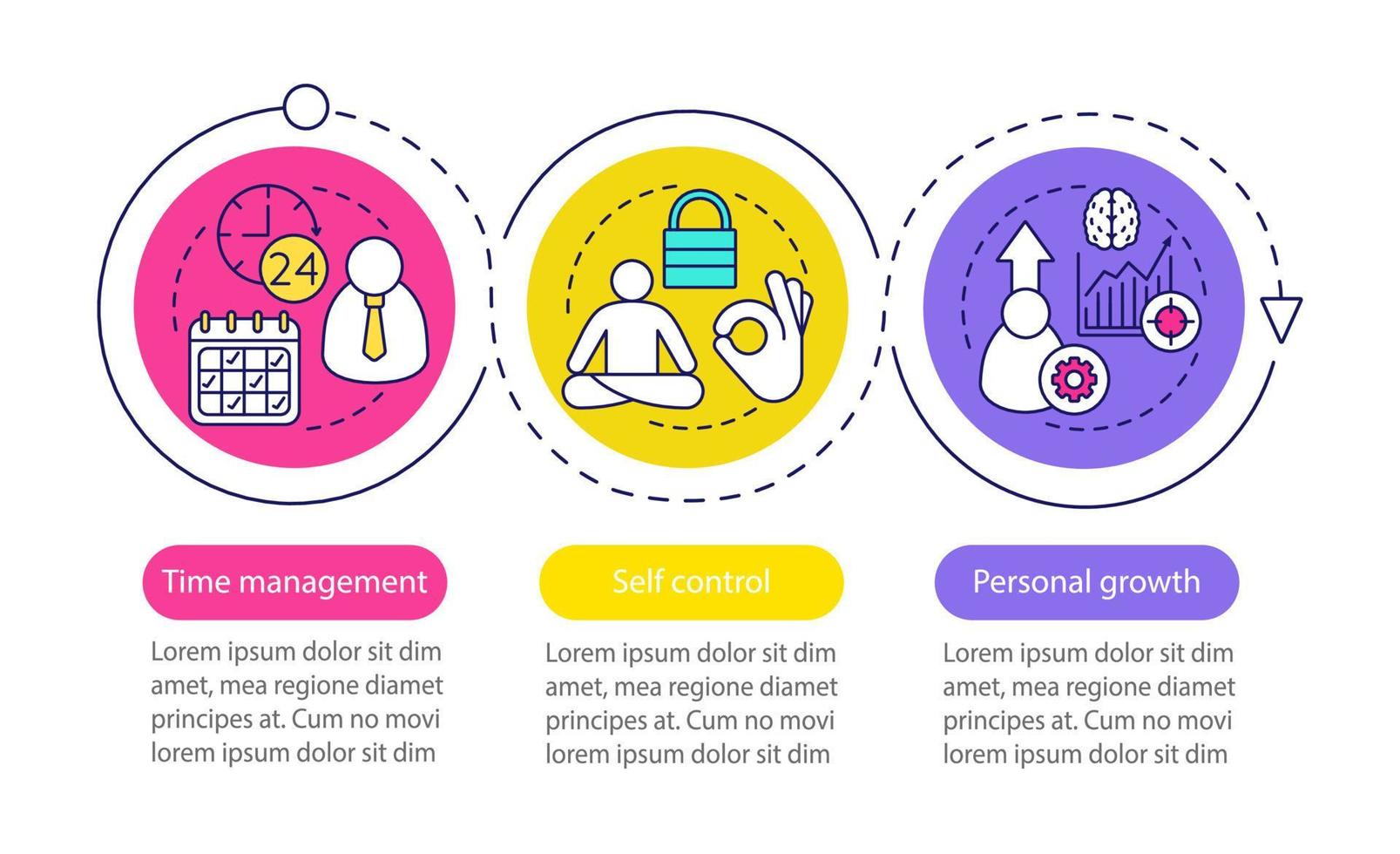 24

Time management

Lorem ipsum dolor sit dim amet, mea regione diamet principes at. Cum no movi lorem ipsum dolor sit dim

Self control

Lorem ipsum dolor sit dim amet, mea regione diamet principes at. Cum no movi lorem ipsum dolor sit dim

Personal growth

Lorem ipsum dolor sit dim amet, mea regione diamet principes at. Cum no movi lorem ipsum dolor sit dim