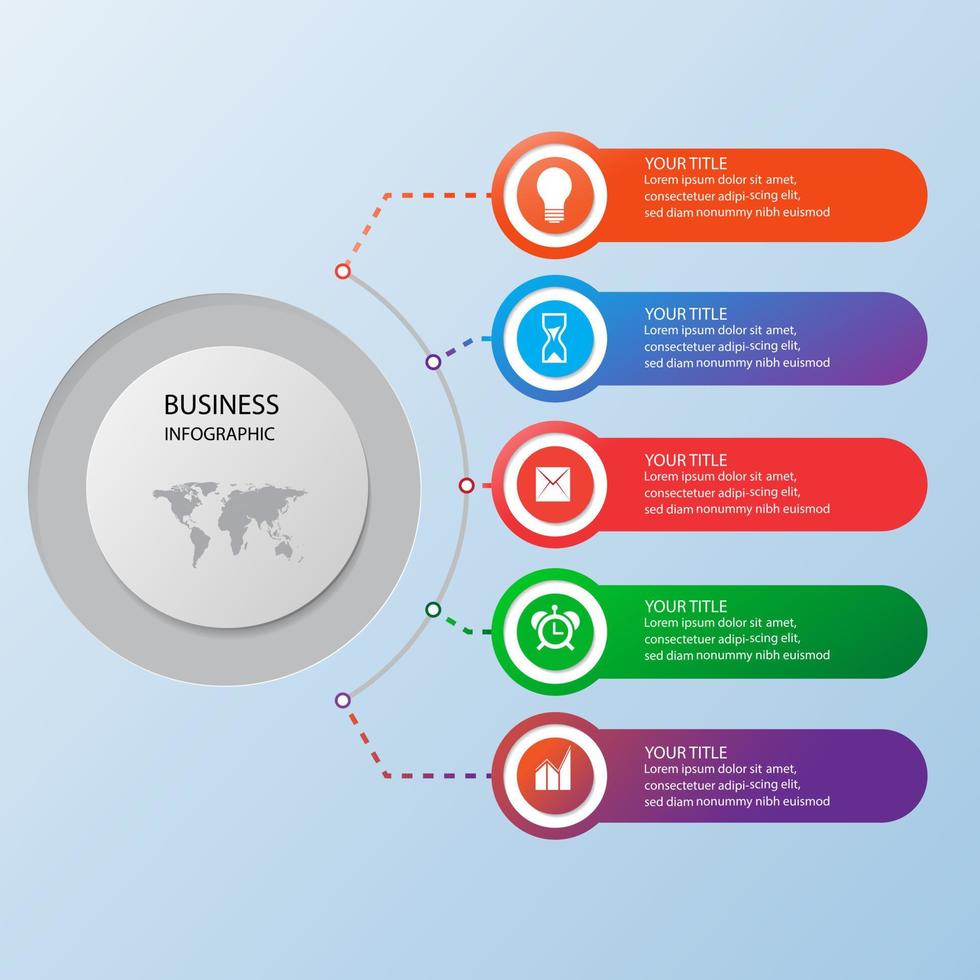 BUSINESS
INFOGRAPHIC

YOUR TITLE
Lorem ipsum dolor sit amet, consectetuer adipi-scing elit, sed diam nonummy nibh euismod

YOUR TITLE
Lorem ipsum dolor sit amet, consectetuer adipi-scing elit, sed diam nonummy nibh euismod

YOUR TITLE
Lorem ipsum dolor sit amet, consectetuer adipi-scing elit, sed diam nonummy nibh euismod

YOUR TITLE
Lorem ipsum dolor sit amet, consectetuer adipi-scing elit, sed diam nonummy nibh euismod

YOUR TITLE
Lorem ipsum dolor sit amet, consectetuer adipi-scing elit, sed diam nonummy nibh euismod