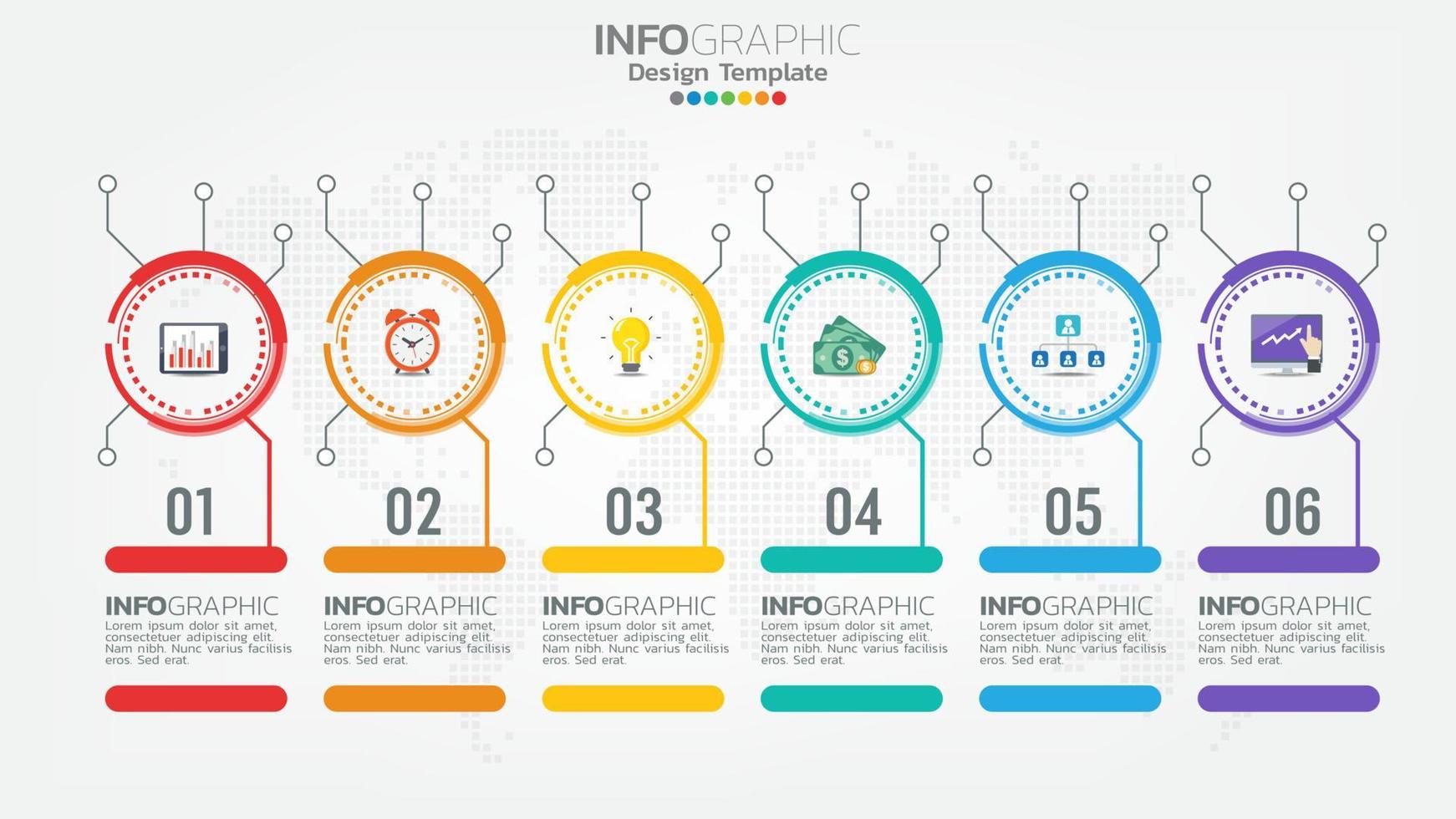 INFOGRAPHIC
Design Template

01

INFOGRAPHIC
Lorem ipsum dolor sit amet, consectetuer adipiscing elit. Nam nibh. Nunc varius facilisis eros. Sed erat.

02

INFOGRAPHIC
Lorem ipsum dolor sit amet, consectetuer adipiscing elit. Nam nibh. Nunc varius facilisis eros. Sed erat.

03

INFOGRAPHIC
Lorem ipsum dolor sit amet, consectetuer adipiscing elit. Nam nibh. Nunc varius facilisis eros. Sed erat.

04

INFOGRAPHIC
Lorem ipsum dolor sit amet, consectetuer adipiscing elit. Nam nibh. Nunc varius facilisis eros. Sed erat.

05

INFOGRAPHIC
Lorem ipsum dolor sit amet, consectetuer adipiscing elit. Nam nibh. Nunc varius facilisis eros. Sed erat.

06

INFOGRAPHIC
Lorem ipsum dolor sit amet, consectetuer adipiscing elit. Nam nibh. Nunc varius facilisis eros. Sed erat.