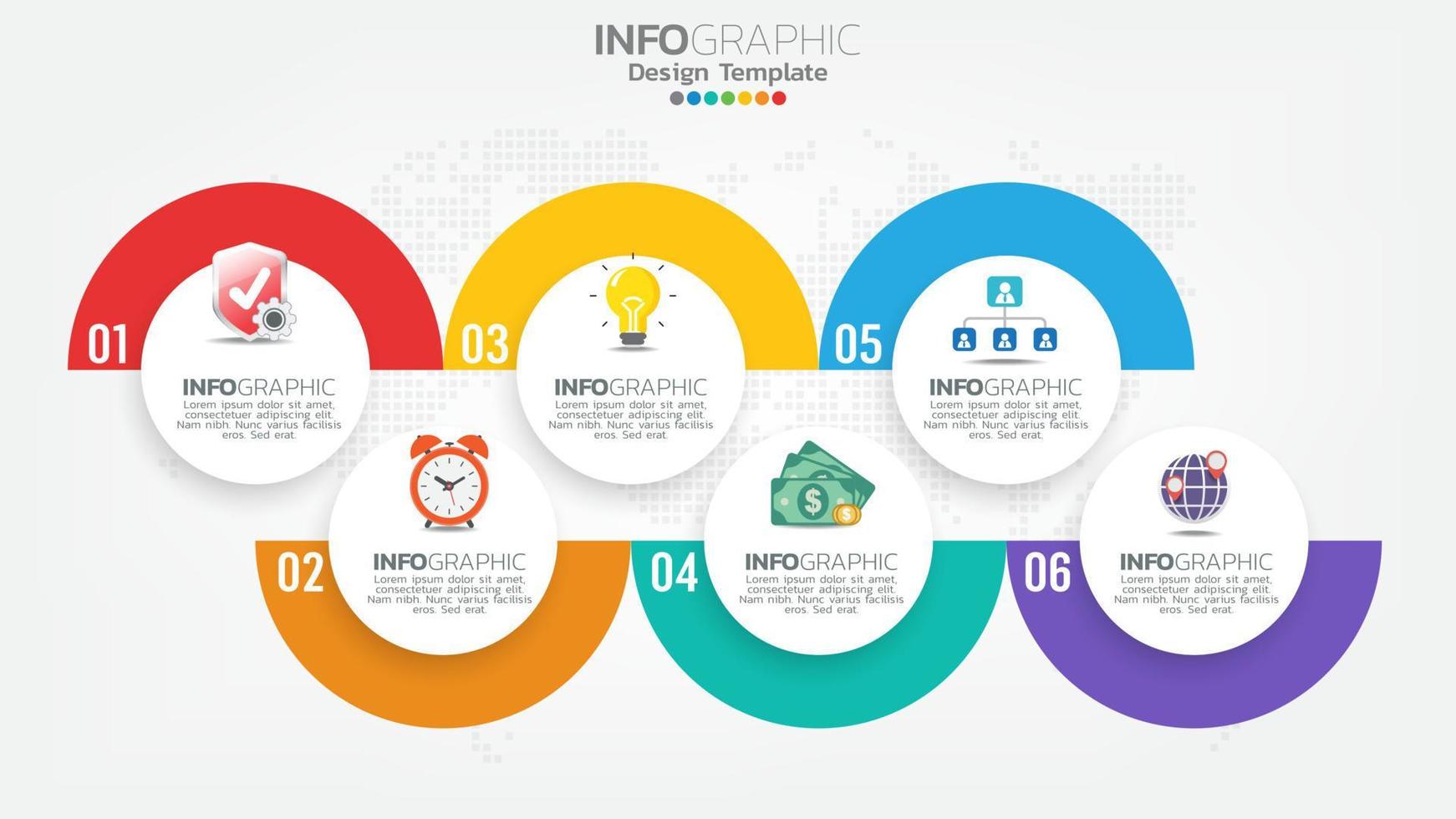 INFOGRAPHIC
Design Template

01
INFOGRAPHIC
Lorem ipsum dolor sit amet, consectetuer adipiscing elit. Nam nibh. Nunc varius facilisis eros. Sed erat.

02
INFOGRAPHIC
Lorem ipsum dolor sit amet, consectetuer adipiscing elit. Nam nibh. Nunc varius facilisis eros. Sed erat.

03
INFOGRAPHIC
Lorem ipsum dolor sit amet, consectetuer adipiscing elit. Nam nibh. Nunc varius facilisis eros. Sed erat.

04
INFOGRAPHIC
Lorem ipsum dolor sit amet, consectetuer adipiscing elit. Nam nibh. Nunc varius facilisis eros. Sed erat.

05
INFOGRAPHIC
Lorem ipsum dolor sit amet, consectetuer adipiscing elit. Nam nibh. Nunc varius facilisis eros. Sed erat.

06
INFOGRAPHIC
Lorem ipsum dolor sit amet, consectetuer adipiscing elit. Nam nibh. Nunc varius facilisis eros. Sed erat.