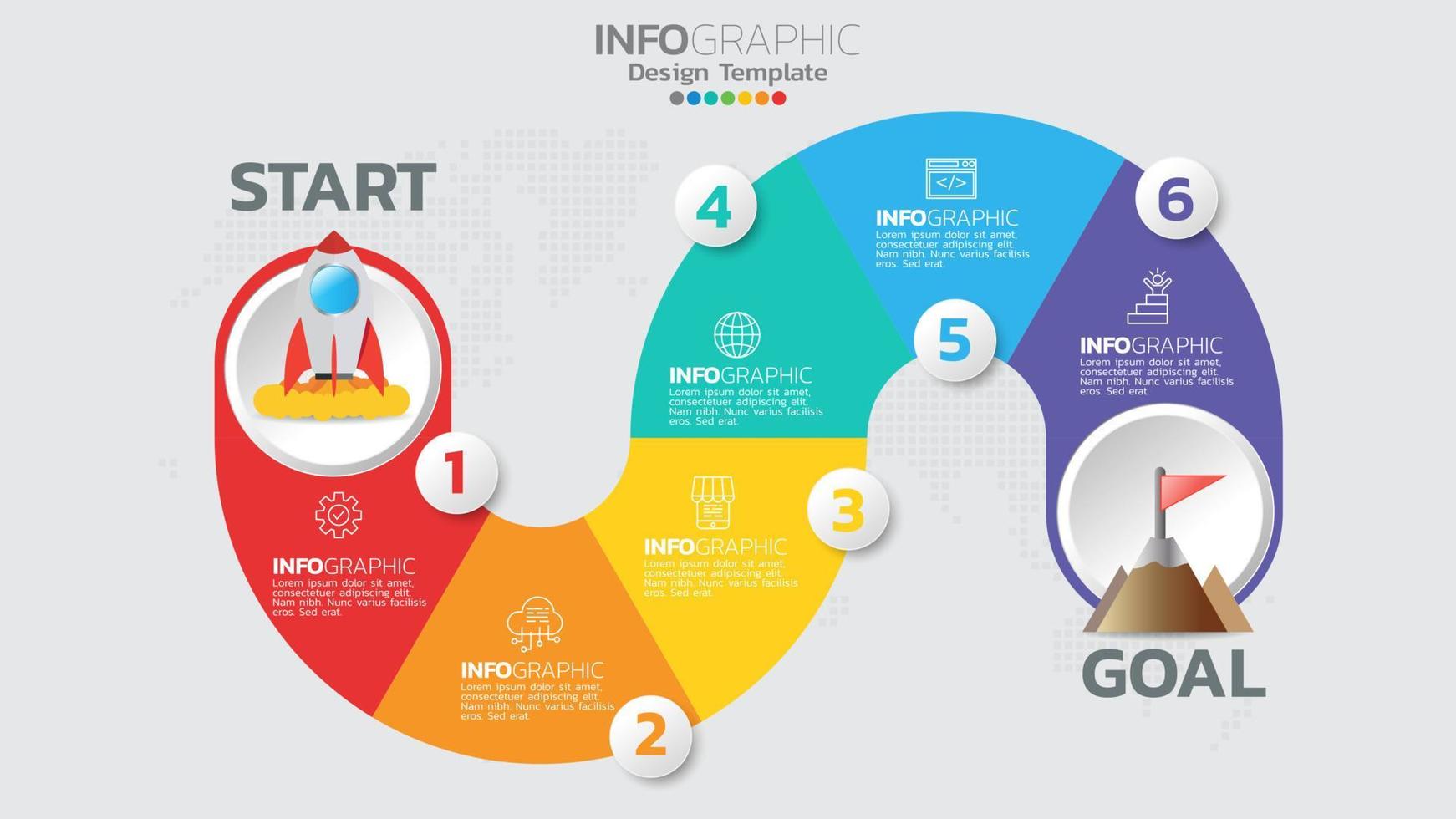 INFOGRAPHIC
Design Template

START

1
INFOGRAPHIC
Lorem ipsum dolor sit amet, consectetuer adipiscing elit. Nam nibh. Nunc varius facilisis eros. Sed erat.

2
INFOGRAPHIC
Lorem ipsum dolor sit amet, consectetuer adipiscing elit. Nam nibh. Nunc varius facilisis eros. Sed erat.

3
INFOGRAPHIC
Lorem ipsum dolor sit amet, consectetuer adipiscing elit. Nam nibh. Nunc varius facilisis eros. Sed erat.

4
INFOGRAPHIC
Lorem ipsum dolor sit amet, consectetuer adipiscing elit. Nam nibh. Nunc varius facilisis eros. Sed erat.

5
</>
INFOGRAPHIC
Lorem ipsum dolor sit amet, consectetuer adipiscing elit. Nam nibh. Nunc varius facilisis eros. Sed erat.

6
INFOGRAPHIC
Lorem ipsum dolor sit amet, consectetuer adipiscing elit. Nam nibh. Nunc varius facilisis eros. Sed erat.

GOAL