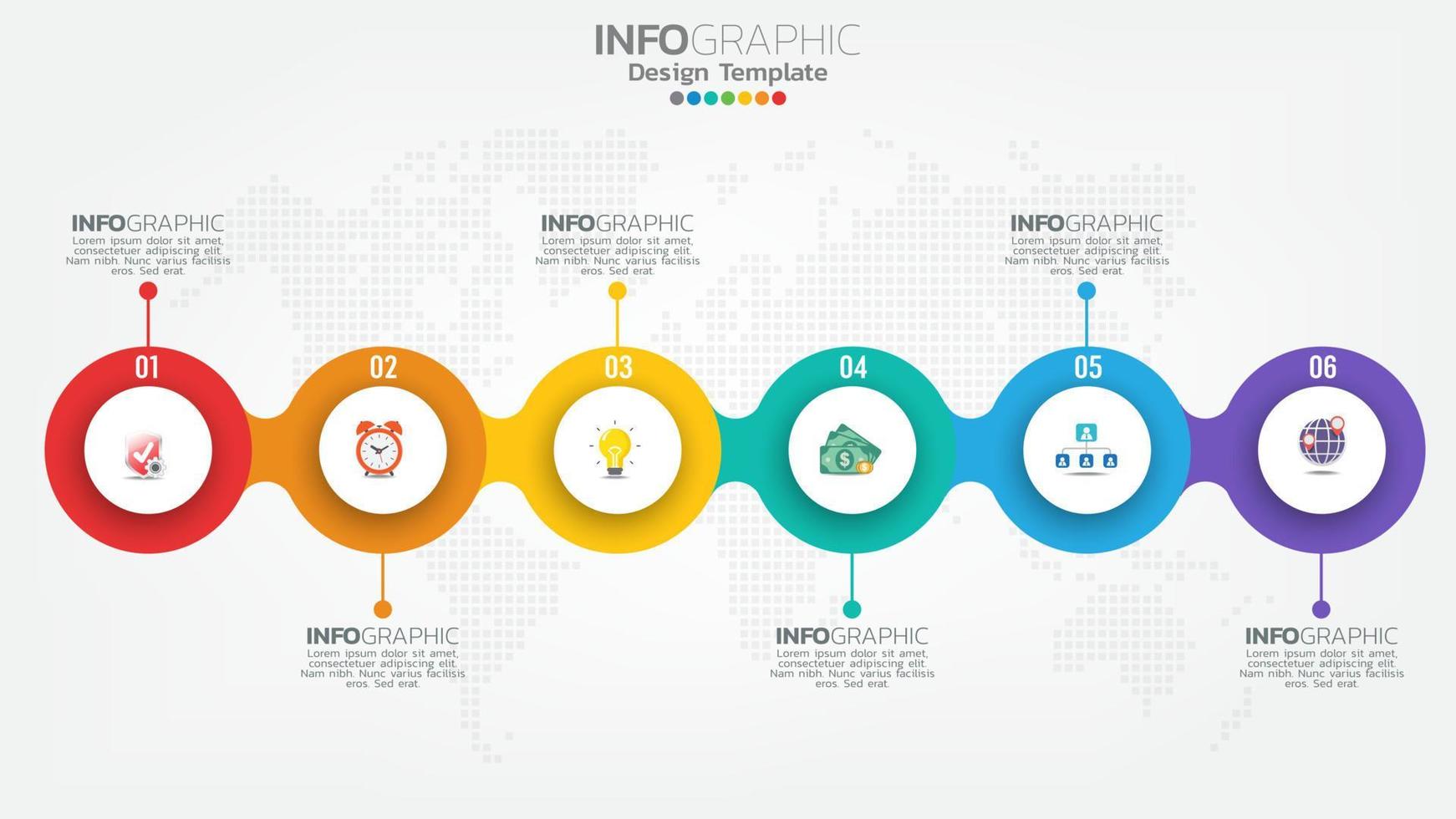 INFOGRAPHIC
Design Template

INFOGRAPHIC
Lorem ipsum dolor sit amet, consectetuer adipiscing elit. Nam nibh. Nunc varius facilisis eros. Sed erat.

INFOGRAPHIC
Lorem ipsum dolor sit amet, consectetuer adipiscing elit. Nam nibh. Nunc varius facilisis eros. Sed erat.

INFOGRAPHIC
Lorem ipsum dolor sit amet, consectetuer adipiscing elit. Nam nibh. Nunc varius facilisis eros. Sed erat.

01

02

03

04

05

06

INFOGRAPHIC
Lorem ipsum dolor sit amet, consectetuer adipiscing elit. Nam nibh. Nunc varius facilisis eros. Sed erat.

INFOGRAPHIC
Lorem ipsum dolor sit amet, consectetuer adipiscing elit. Nam nibh. Nunc varius facilisis eros. Sed erat.

INFOGRAPHIC
Lorem ipsum dolor sit amet, consectetuer adipiscing elit. Nam nibh. Nunc varius facilisis eros. Sed erat.