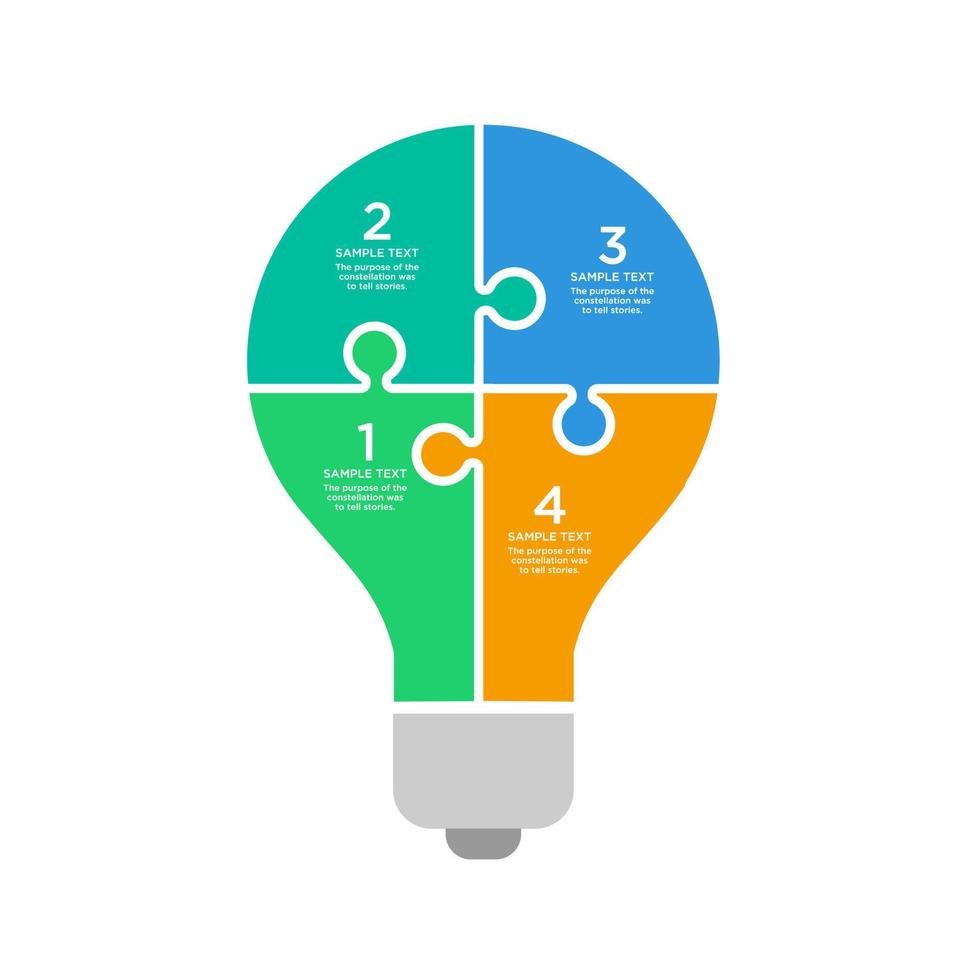 2
SAMPLE TEXT
The purpose of the constellation was to tell stories.

3
SAMPLE TEXT
The purpose of the constellation was to tell stories.

1
SAMPLE TEXT
The purpose of the constellation was to tell stories.

4
SAMPLE TEXT
The purpose of the constellation was to tell stories.