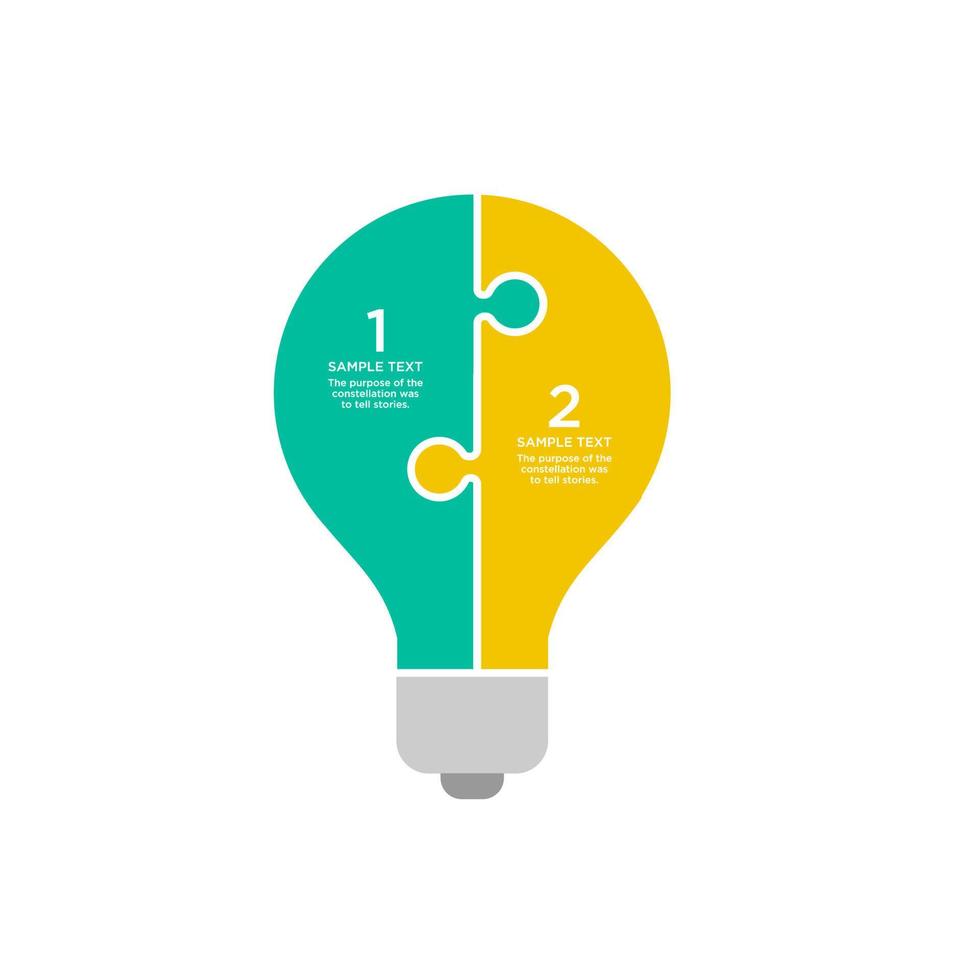 1

SAMPLE TEXT

The purpose of the constellation was to tell stories.

2

SAMPLE TEXT

The purpose of the constellation was to tell stories.