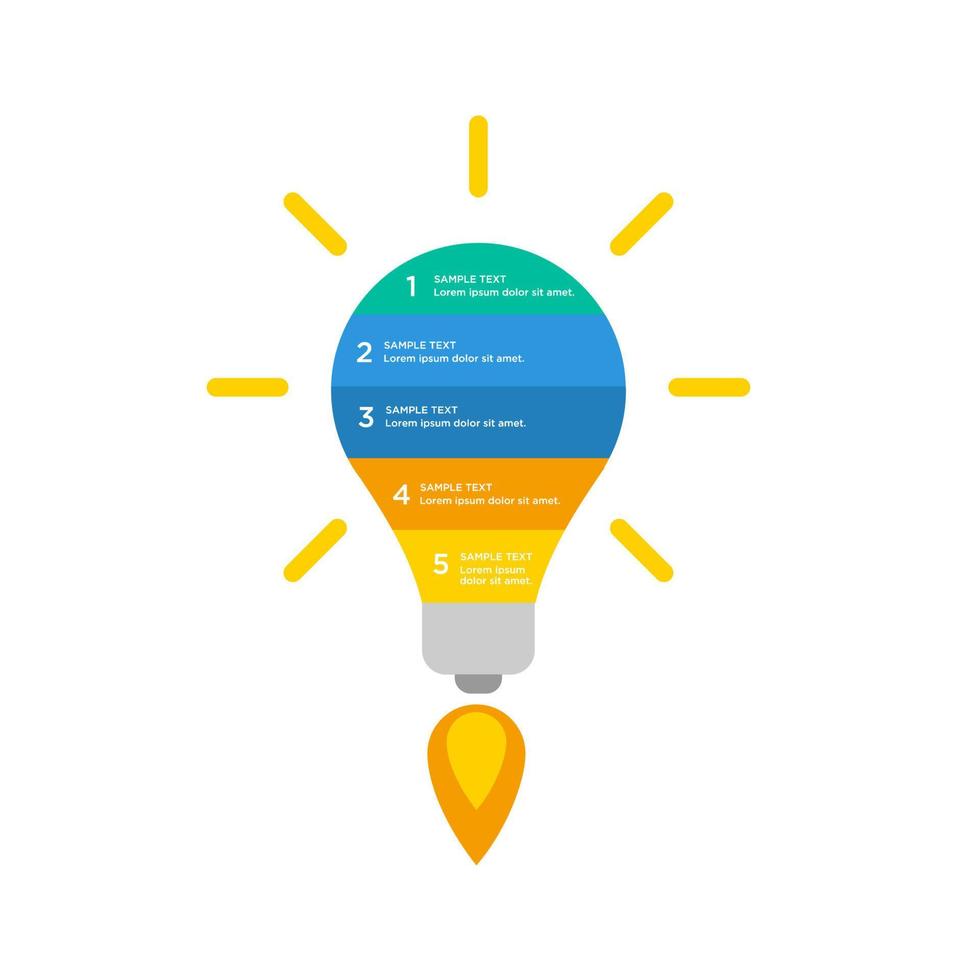 1 SAMPLE TEXT
Lorem ipsum dolor sit amet.

2 SAMPLE TEXT
Lorem ipsum dolor sit amet.

3 SAMPLE TEXT
Lorem ipsum dolor sit amet.

4 SAMPLE TEXT
Lorem ipsum dolor sit amet.

5 SAMPLE TEXT
Lorem ipsum dolor sit amet.