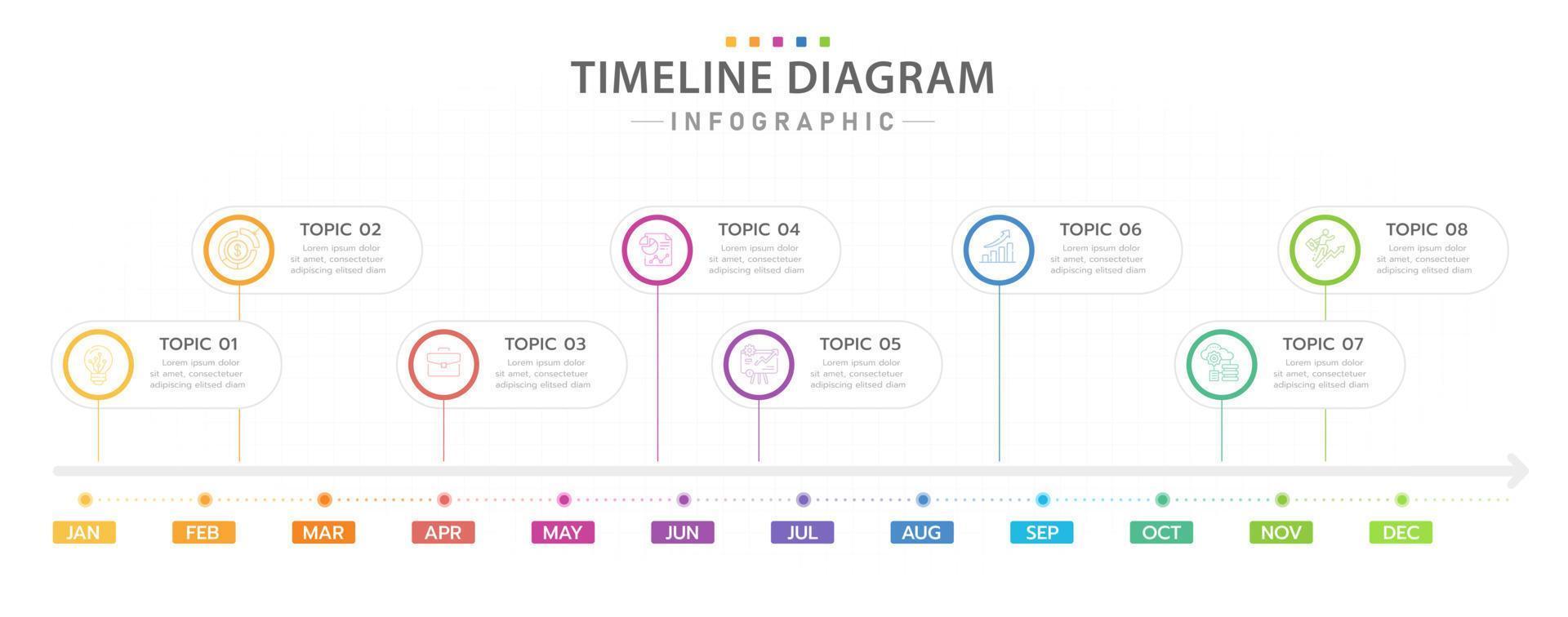 TIMELINE DIAGRAM

INFOGRAPHIC

TOPIC 02
Lorem ipsum dolor sit amet, consectetuer adipiscing elitsed diam

TOPIC 04
Lorem ipsum dolor sit amet, consectetuer adipiscing elitsed diam

TOPIC 06
Lorem ipsum dolor sit amet, consectetuer adipiscing elitsed diam

TOPIC 08
Lorem ipsum dolor sit amet, consectetuer adipiscing elitsed diam

TOPIC 01
Lorem ipsum dolor sit amet, consectetuer adipiscing elitsed diam

TOPIC 03
Lorem ipsum dolor sit amet, consectetuer adipiscing elitsed diam

TOPIC 05
Lorem ipsum dolor sit amet, consectetuer adipiscing elitsed diam

TOPIC 07
Lorem ipsum dolor sit amet, consectetuer adipiscing elitsed diam

JAN FEB MAR APR MAY JUN JUL AUG SEP OCT NOV DEC