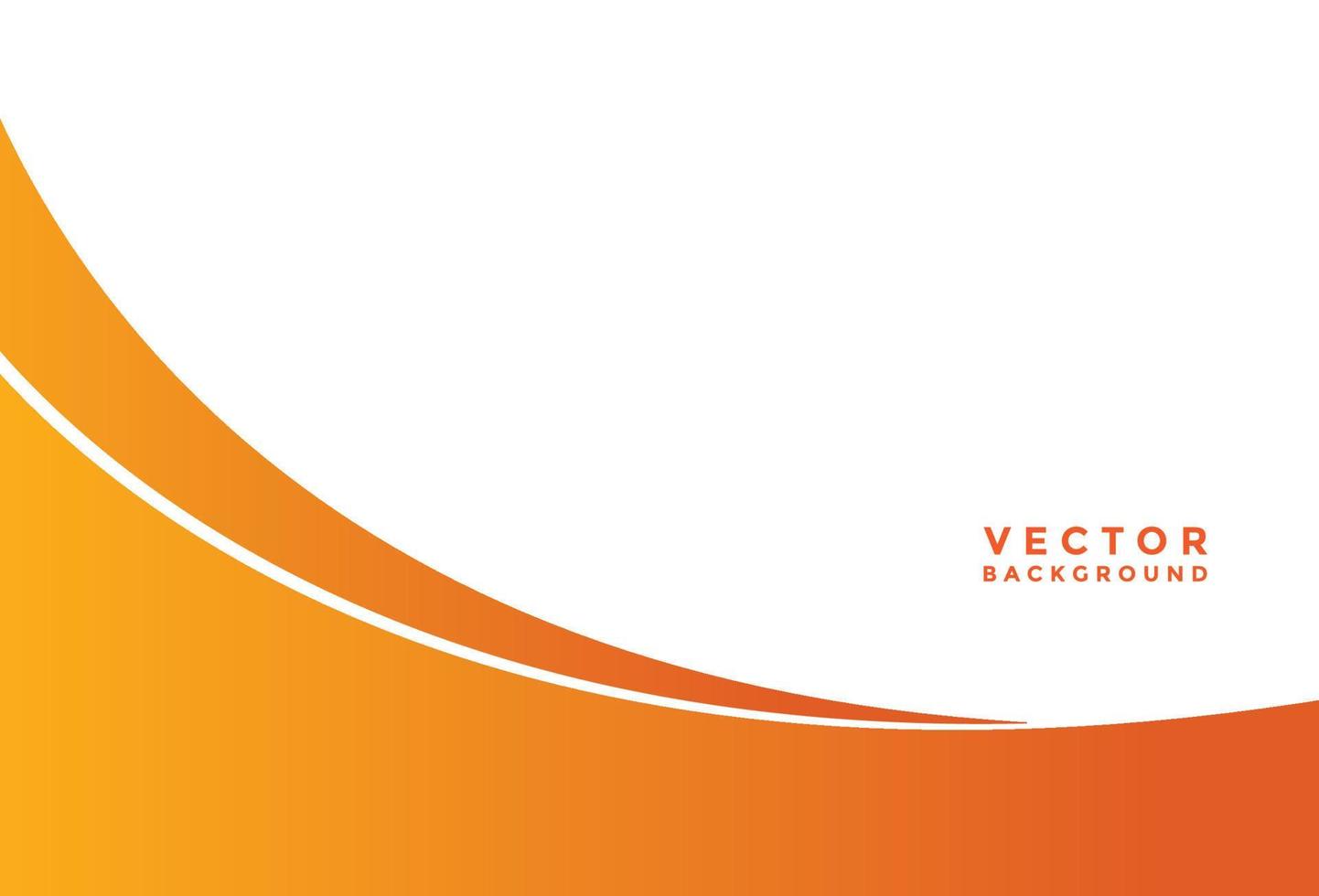 VECTOR
BACKGROUND