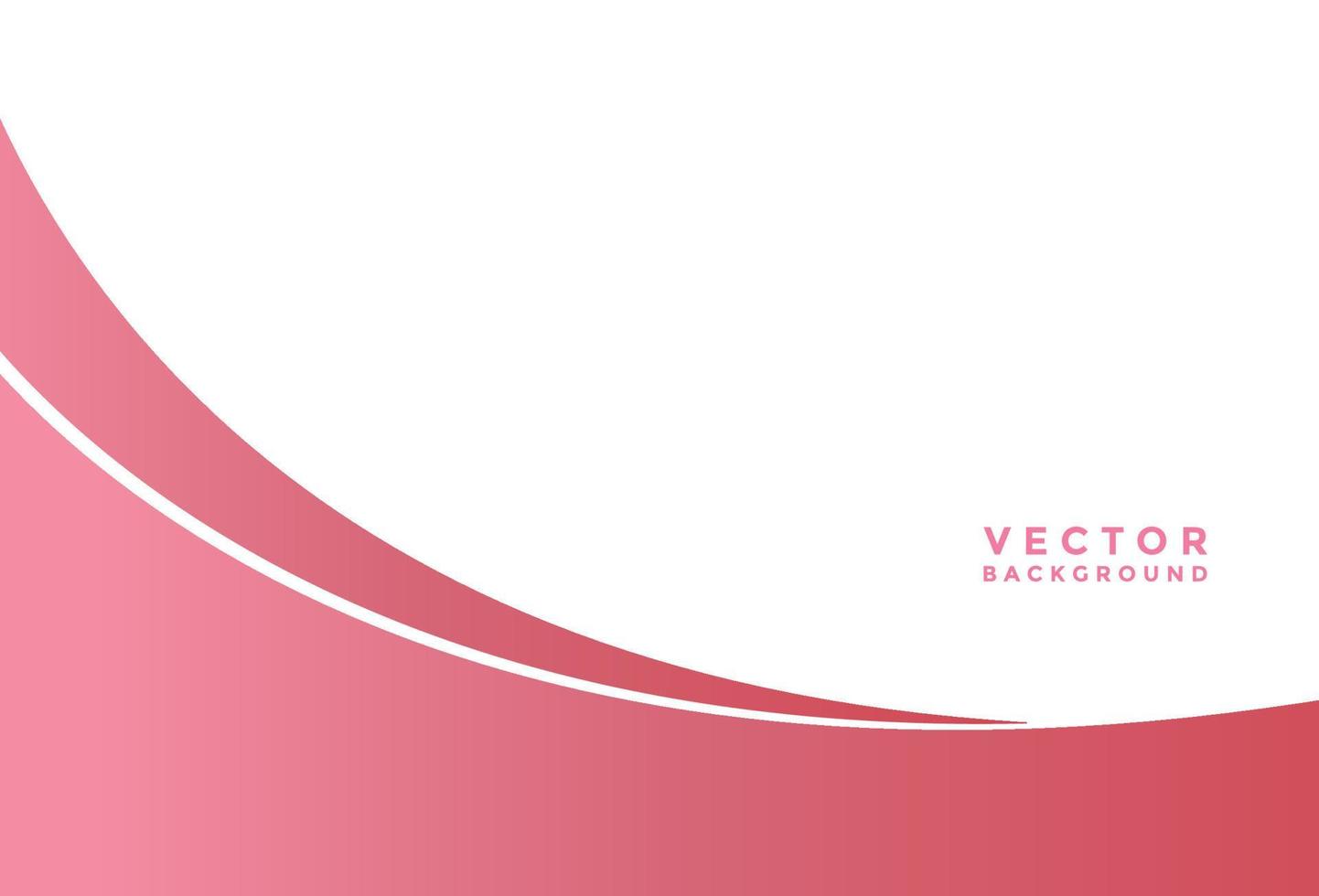 VECTOR
BACKGROUND