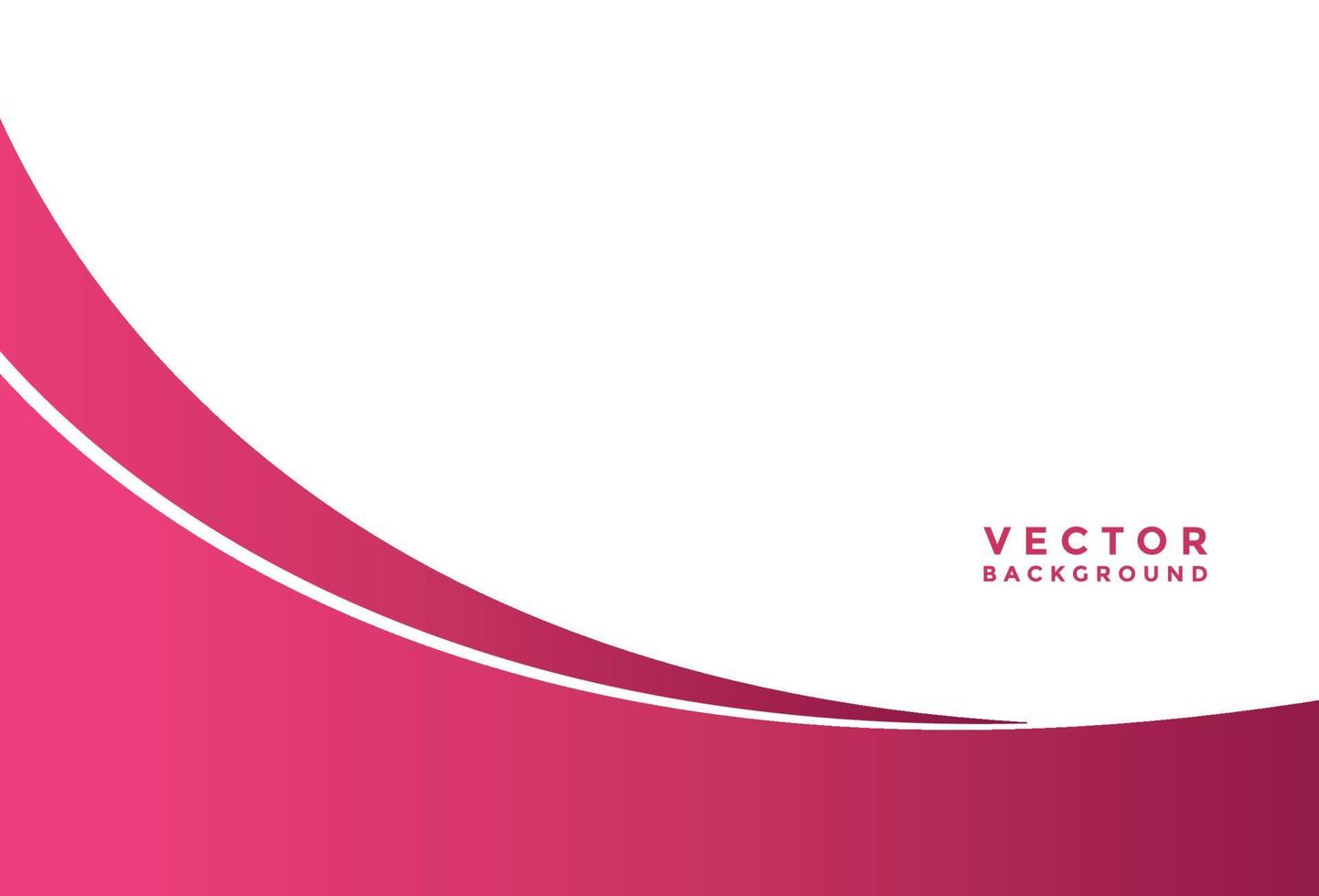 VECTOR
BACKGROUND