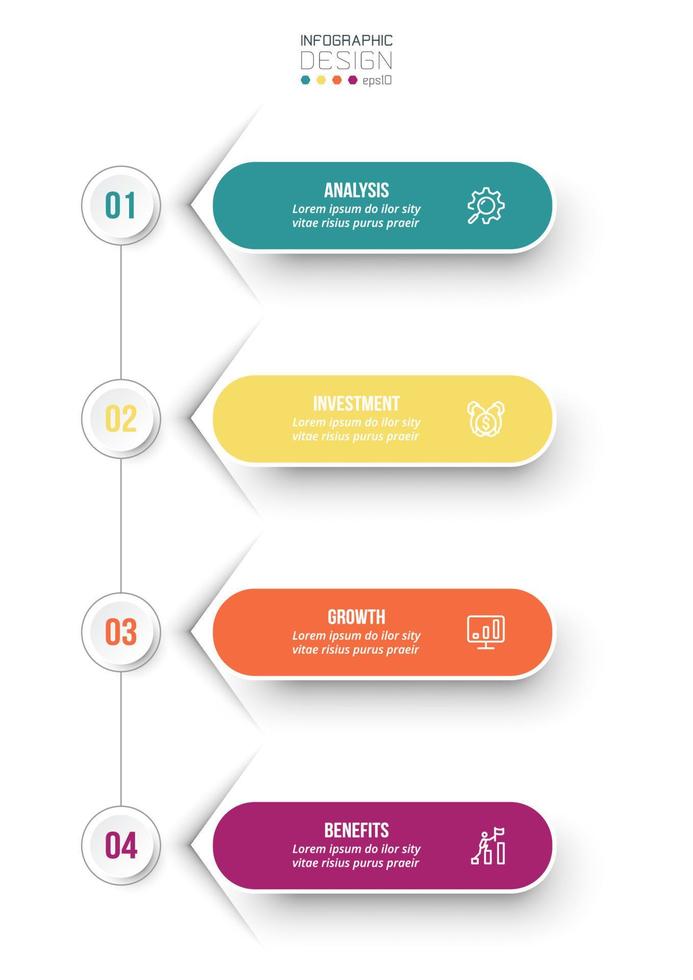 INFOGRAPHIC
DESIGN
eps10

01

ANALYSIS
Lorem ipsum do ilor sity vitae risius purus praeir

02

INVESTMENT
Lorem ipsum do ilor sity vitae risius purus praeir

03

GROWTH
Lorem ipsum do ilor sity vitae risius purus praeir

04

BENEFITS
Lorem ipsum do ilor sity vitae risius purus praeir