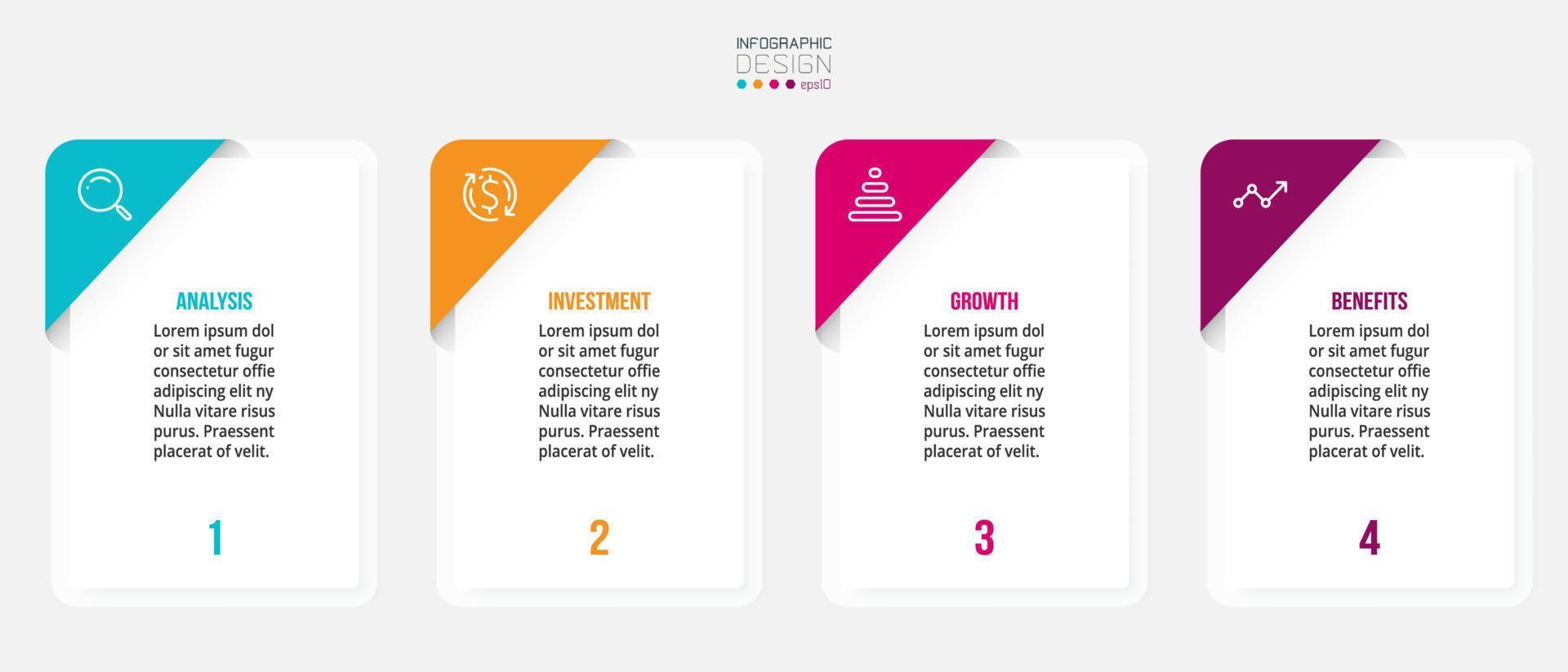 INFOGRAPHIC
DESIGN
eps10

ANALYSIS
Lorem ipsum dol or sit amet fugur consectetur offie adipiscing elit ny Nulla vitare risus purus. Praessent placerat of velit.

1

INVESTMENT
Lorem ipsum dol or sit amet fugur consectetur offie adipiscing elit ny Nulla vitare risus purus. Praessent placerat of velit.

2

GROWTH
Lorem ipsum dol or sit amet fugur consectetur offie adipiscing elit ny Nulla vitare risus purus. Praessent placerat of velit.

3

BENEFITS
Lorem ipsum dol or sit amet fugur consectetur offie adipiscing elit ny Nulla vitare risus purus. Praessent placerat of velit.

4