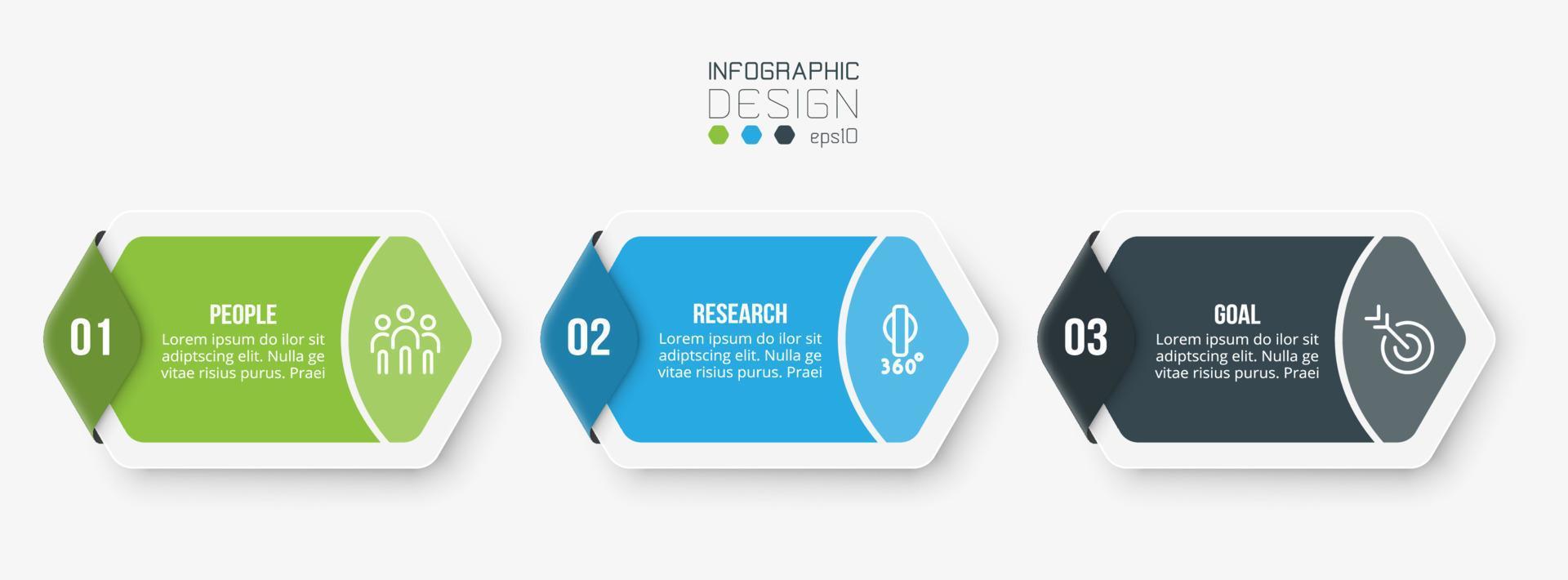 INFOGRAPHIC
DESIGN
eps10

01
PEOPLE
Lorem ipsum do ilor sit adiptscing elit. Nulla ge vitae risius purus. Praei

02
RESEARCH
Lorem ipsum do ilor sit adiptscing elit. Nulla ge vitae risius purus. Praei
360°

03
GOAL
Lorem ipsum do ilor sit adiptscing elit. Nulla ge vitae risius purus. Praei