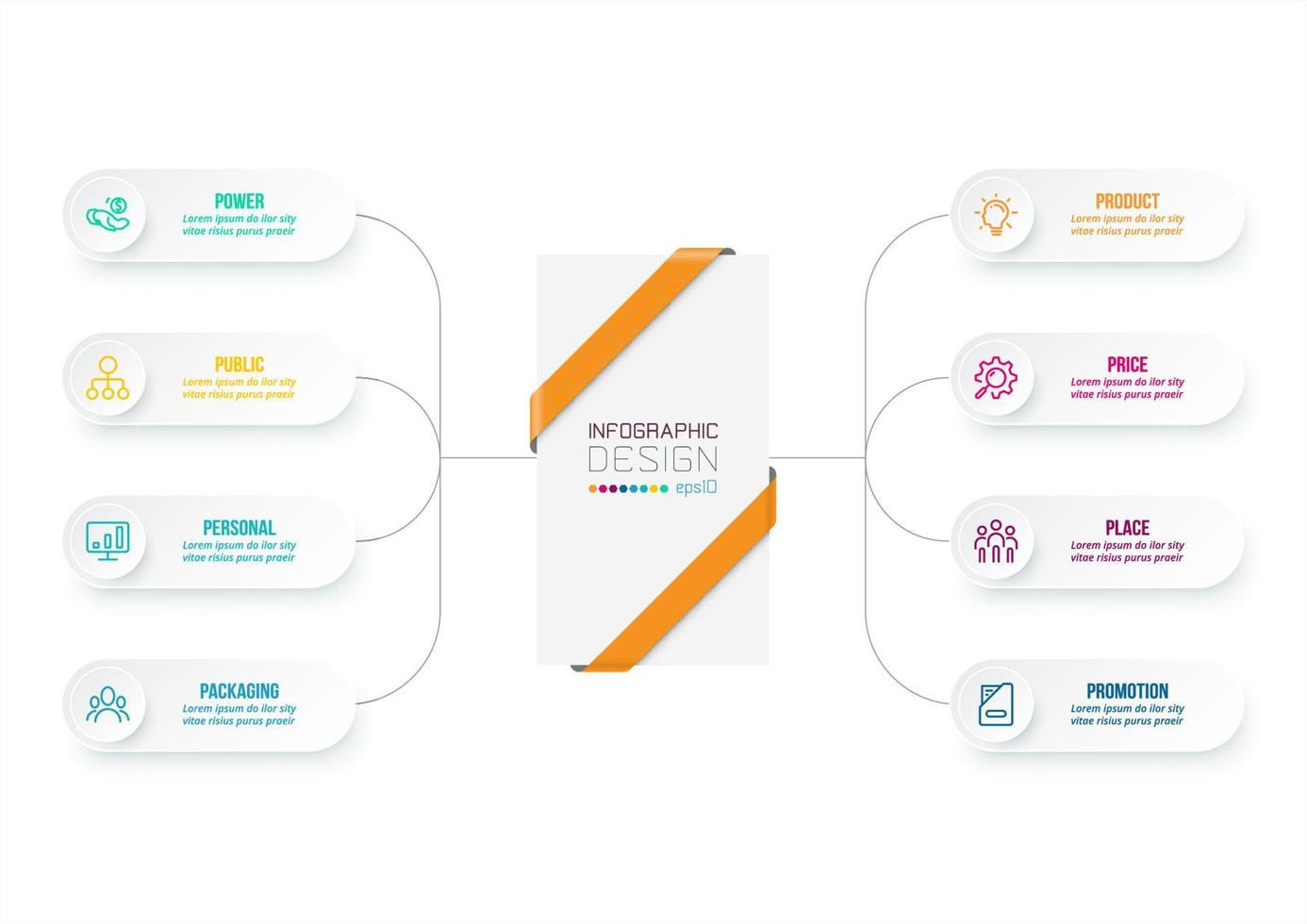 POWER
Lorem ipsum do ilor sity vitae risius purus praeir

PUBLIC
Lorem ipsum do ilor sity vitae risius purus praeir

PERSONAL
Lorem ipsum do ilor sity vitae risius purus praeir

PACKAGING
Lorem ipsum do ilor sity vitae risius purus praeir

INFOGRAPHIC
DESIGN
eps10

PRODUCT
Lorem ipsum do ilor sity vitae risius purus praeir

PRICE
Lorem ipsum do ilor sity vitae risius purus praeir

PLACE
Lorem ipsum do ilor sity vitae risius purus praeir

PROMOTION
Lorem ipsum do ilor sity vitae risius purus praeir