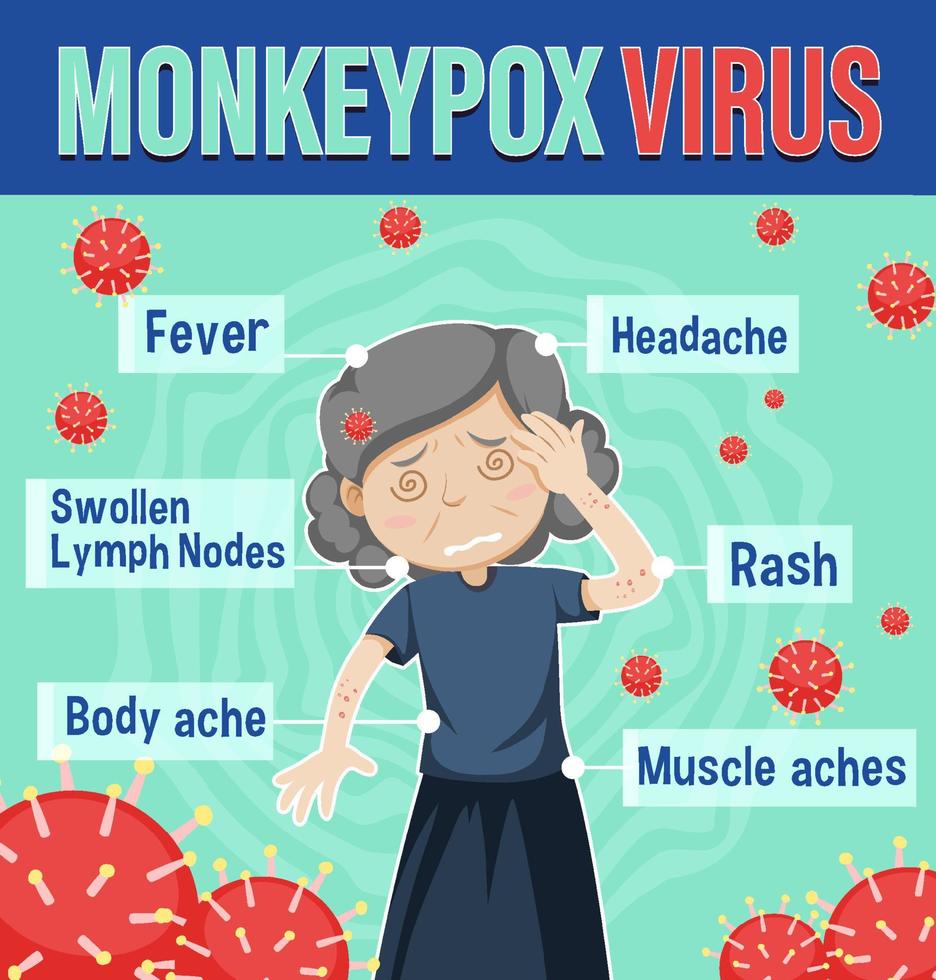 MONKEYPOX VIRUS

Fever

Headache

Swollen Lymph Nodes

Rash

Body ache

Muscle aches