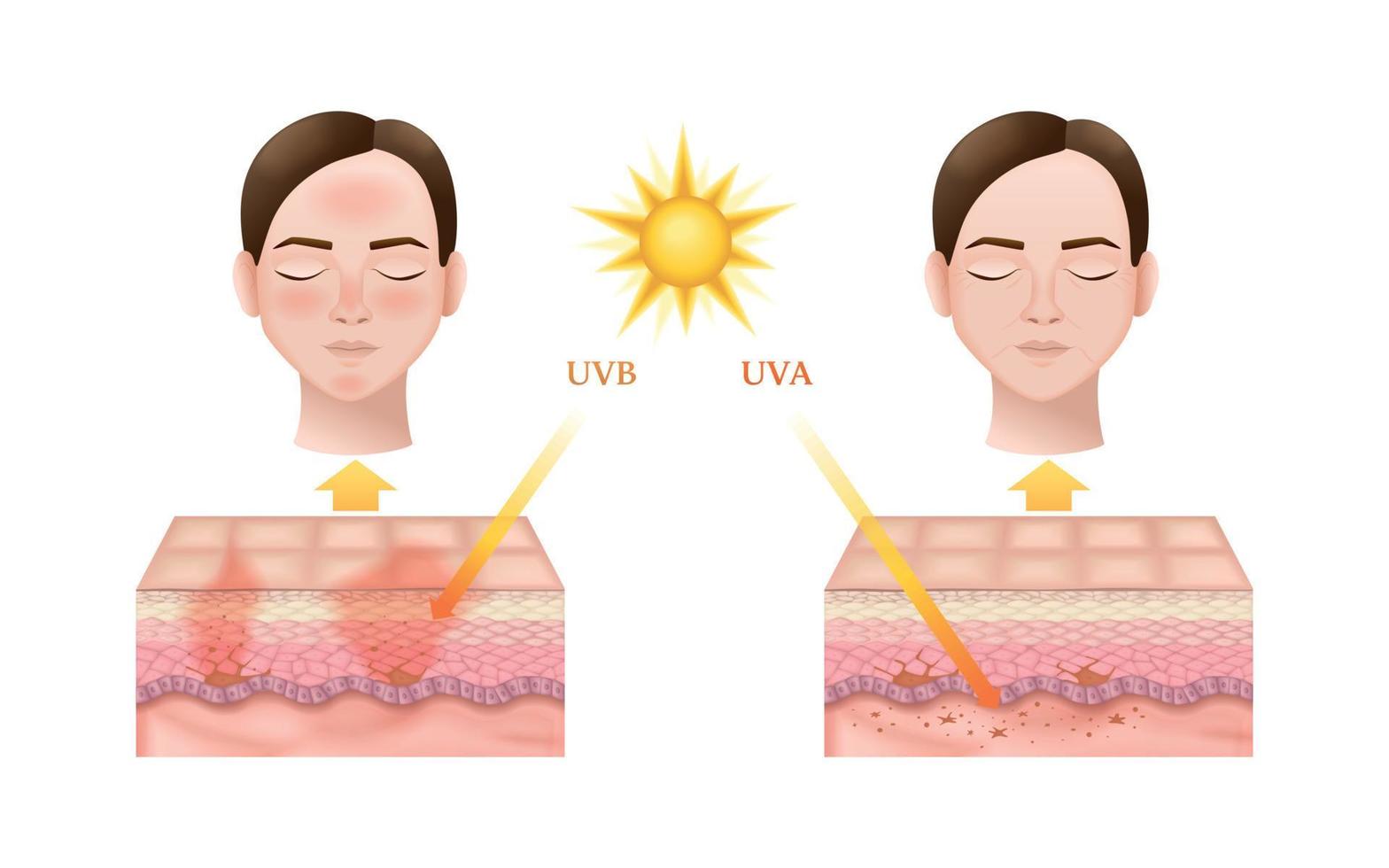 UVB

UVA