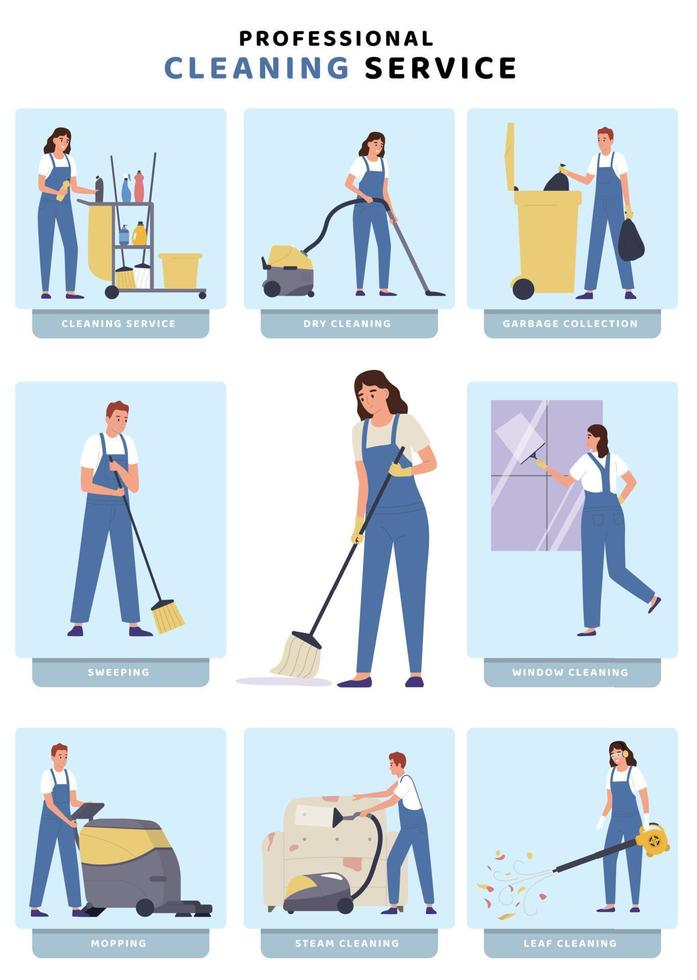 PROFESSIONAL
CLEANING SERVICE

CLEANING SERVICE

DRY CLEANING

GARBAGE COLLECTION

SWEEPING

WINDOW CLEANING

MOPPING

STEAM CLEANING

LEAF CLEANING