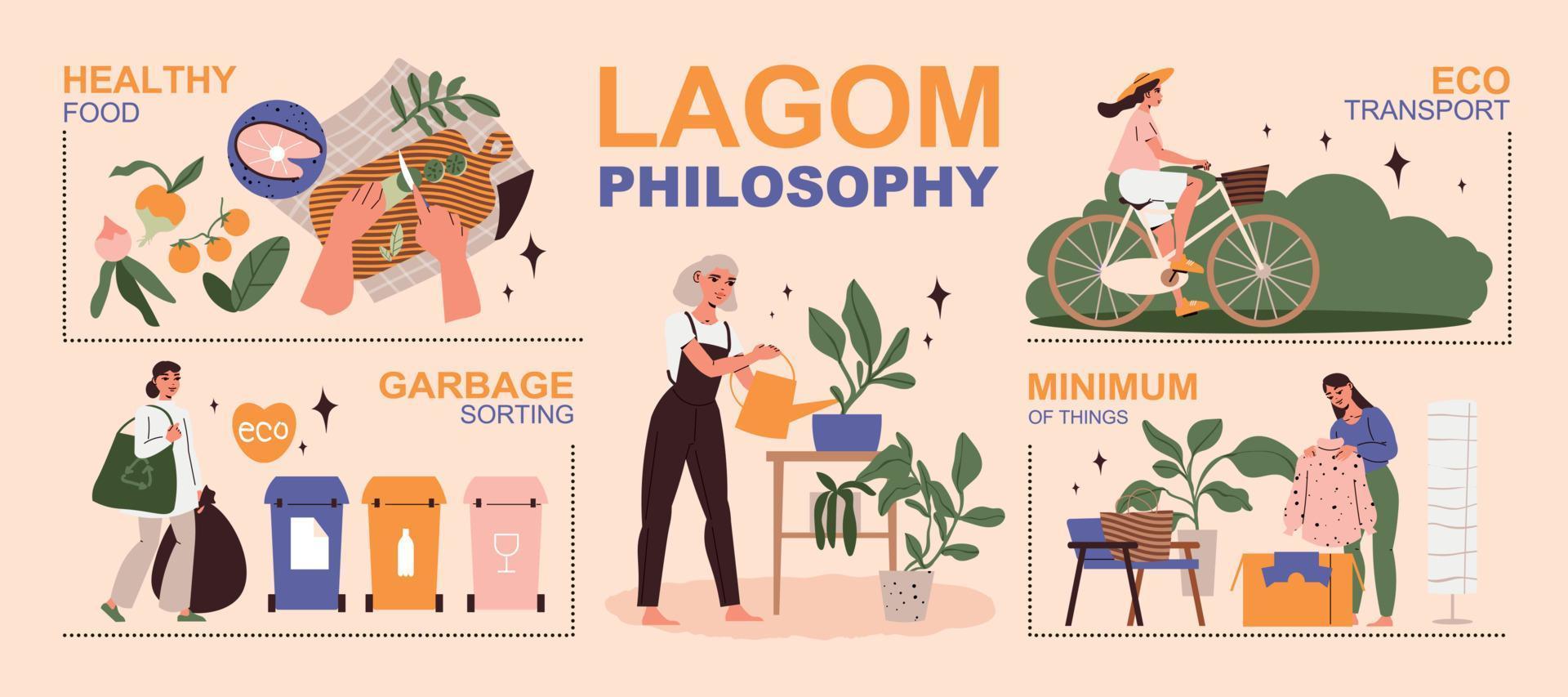 HEALTHY
FOOD

LAGOM
PHILOSOPHY

ECO
TRANSPORT

GARBAGE
SORTING

eco

MINIMUM
OF THINGS