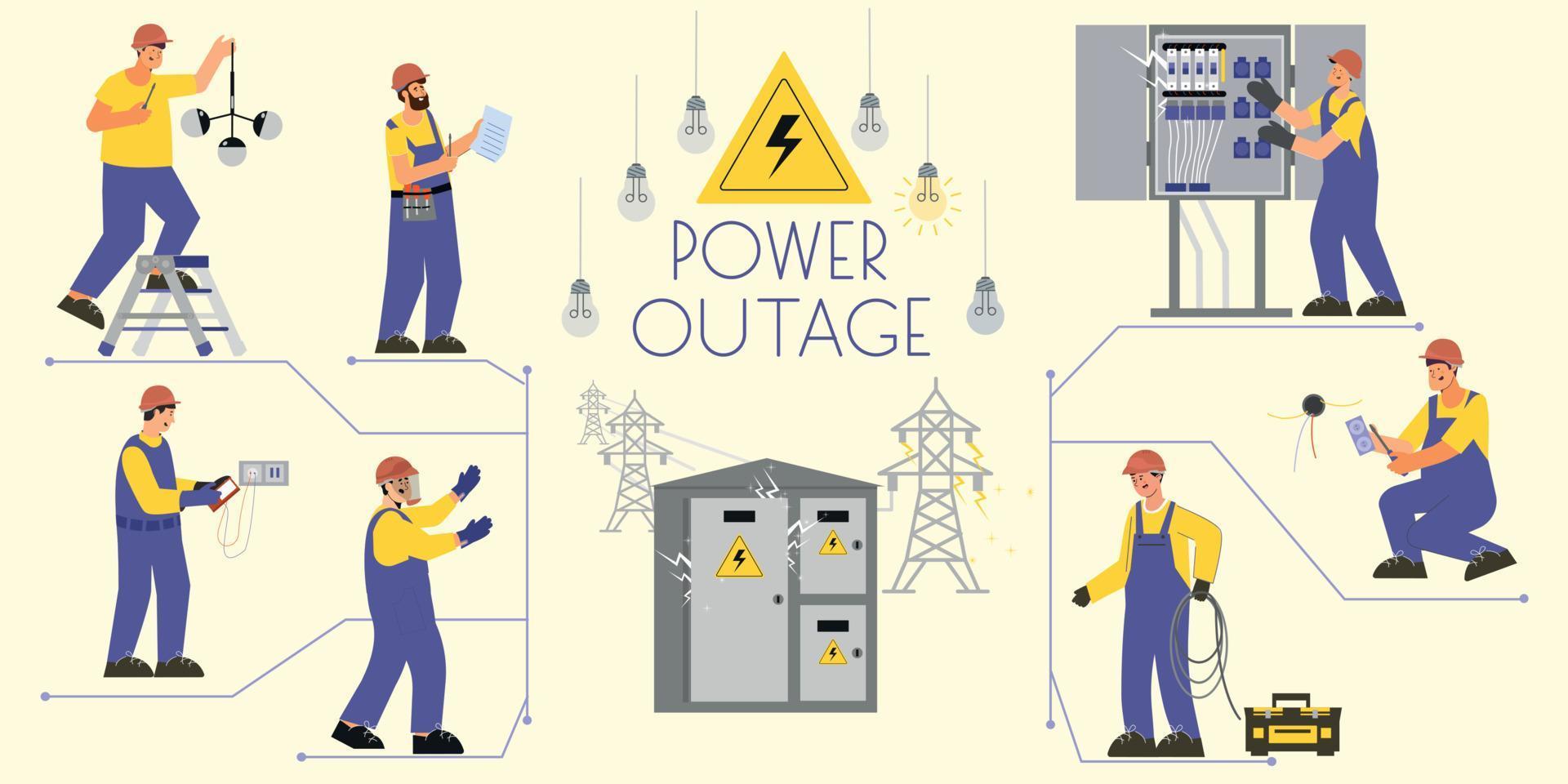 POWER
OUTAGE