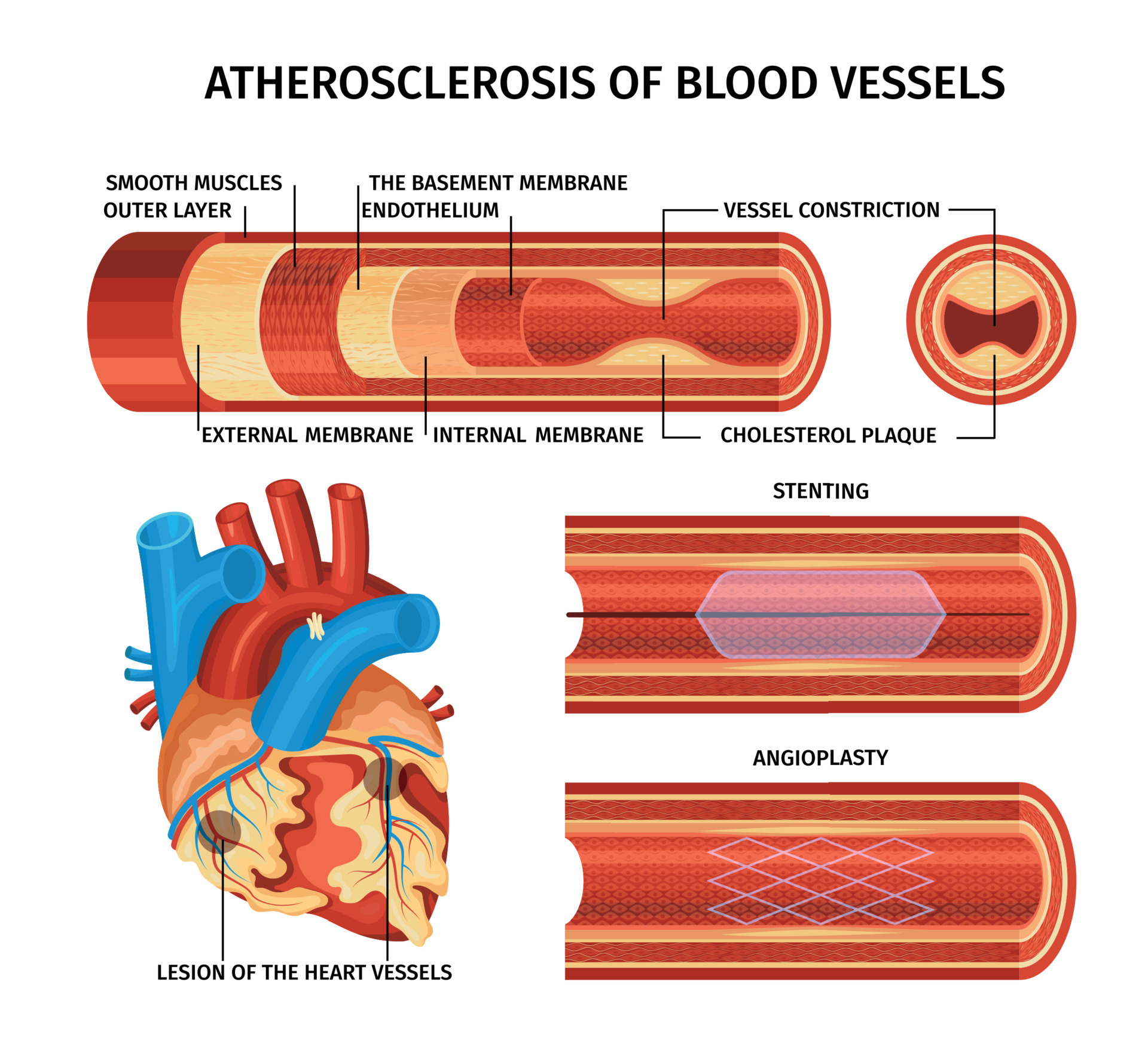 ATHEROSCLEROSIS OF BLOOD VESSELS

SMOOTH MUSCLES
OUTER LAYER
THE BASEMENT MEMBRANE
ENDOTHELIUM
VESSEL CONSTRICTION

EXTERNAL MEMBRANE
INTERNAL MEMBRANE
CHOLESTEROL PLAQUE

STENTING

ANGIOPLASTY

LESION OF THE HEART VESSELS