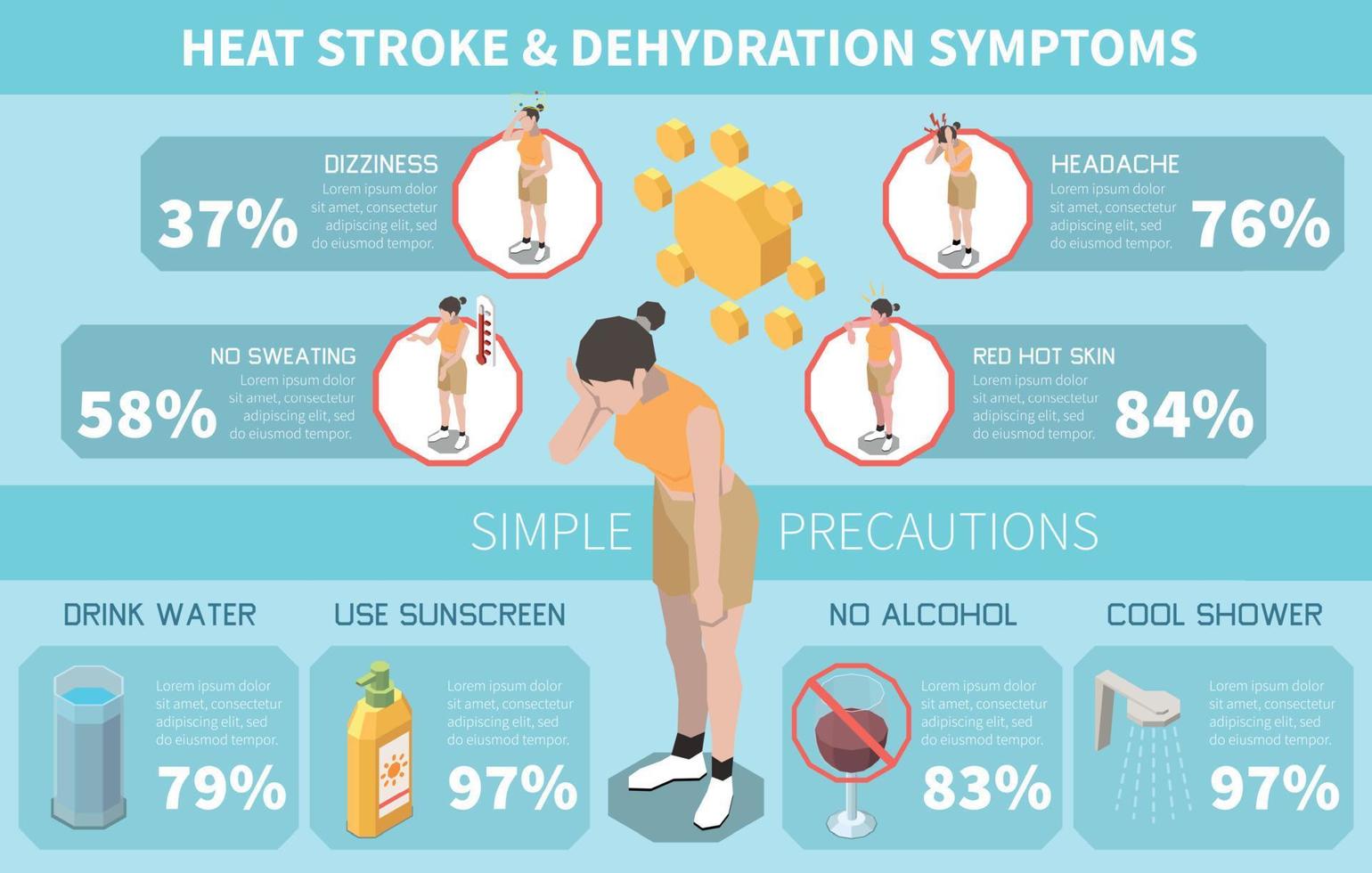 HEAT STROKE & DEHYDRATION SYMPTOMS

DIZZINESS
Lorem ipsum dolor sit amet, consectetur adipiscing elit, sed do eiusmod tempor.
37%

HEADACHE
Lorem ipsum dolor sit amet, consectetur adipiscing elit, sed do eiusmod tempor.
76%

NO SWEATING
Lorem ipsum dolor sit amet, consectetur adipiscing elit, sed do eiusmod tempor.
58%

RED HOT SKIN
Lorem ipsum dolor sit amet, consectetur adipiscing elit, sed do eiusmod tempor.
84%

SIMPLE PRECAUTIONS

DRINK WATER
Lorem ipsum dolor sit amet, consectetur adipiscing elit, sed do eiusmod tempor.
79%

USE SUNSCREEN
Lorem ipsum dolor sit amet, consectetur adipiscing elit, sed do eiusmod tempor.
97%

NO ALCOHOL
Lorem ipsum dolor sit amet, consectetur adipiscing elit, sed do eiusmod tempor.
83%

COOL SHOWER
Lorem ipsum dolor sit amet, consectetur adipiscing elit, sed do eiusmod tempor.
97%